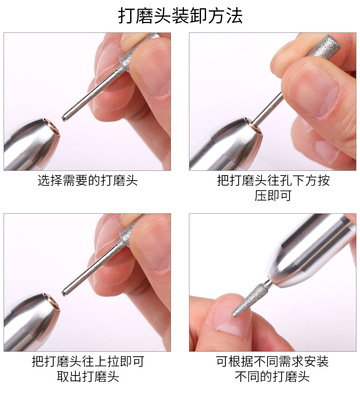 打磨头装卸方法

选择需要的打磨头

把打磨头往孔下方按压即可

把打磨头往上拉即可取出打磨头

可根据不同需求安装不同的打磨头