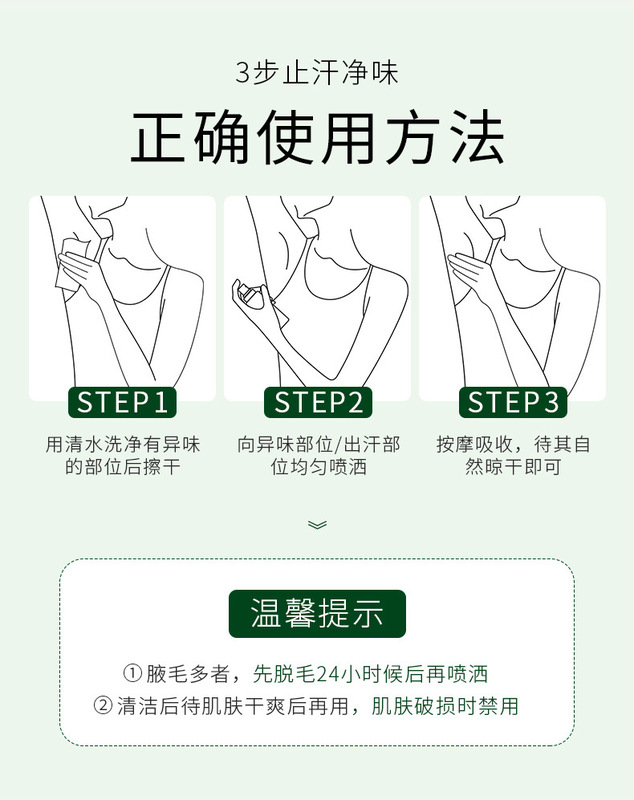 3步止汗净味

正确使用方法

STEP1
用清水洗净有异味的部位后擦干

STEP2
向异味部位/出汗部位均匀喷洒

STEP3
按摩吸收，待其自然晾干即可

温馨提示

① 腋毛多者，先脱毛24小时候后再喷洒
② 清洁后待肌肤干爽后再用，肌肤破损时禁用