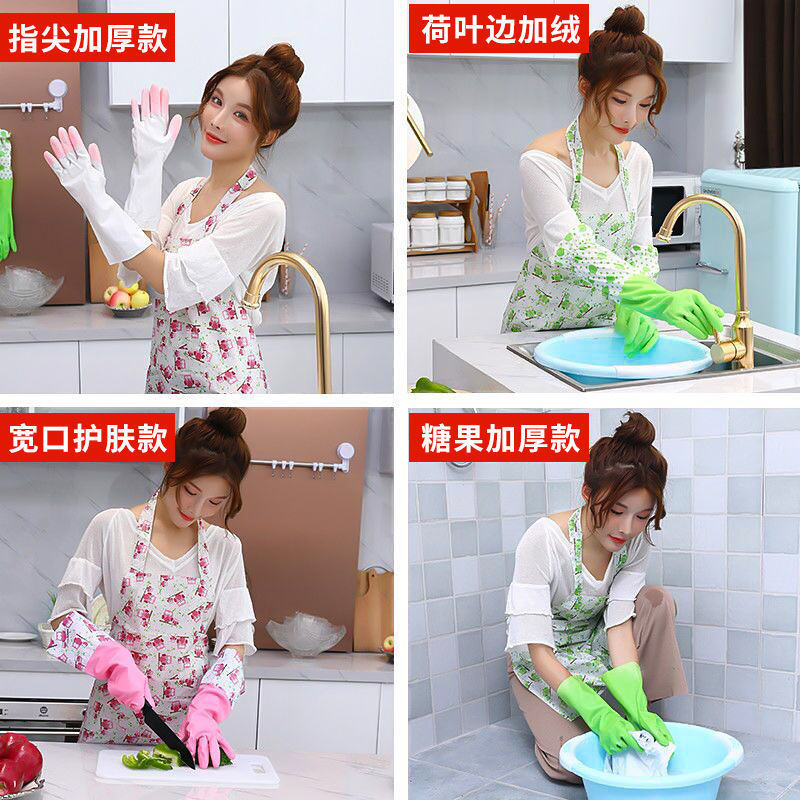 指尖加厚款

荷叶边加绒

宽口护肤款

糖果加厚款