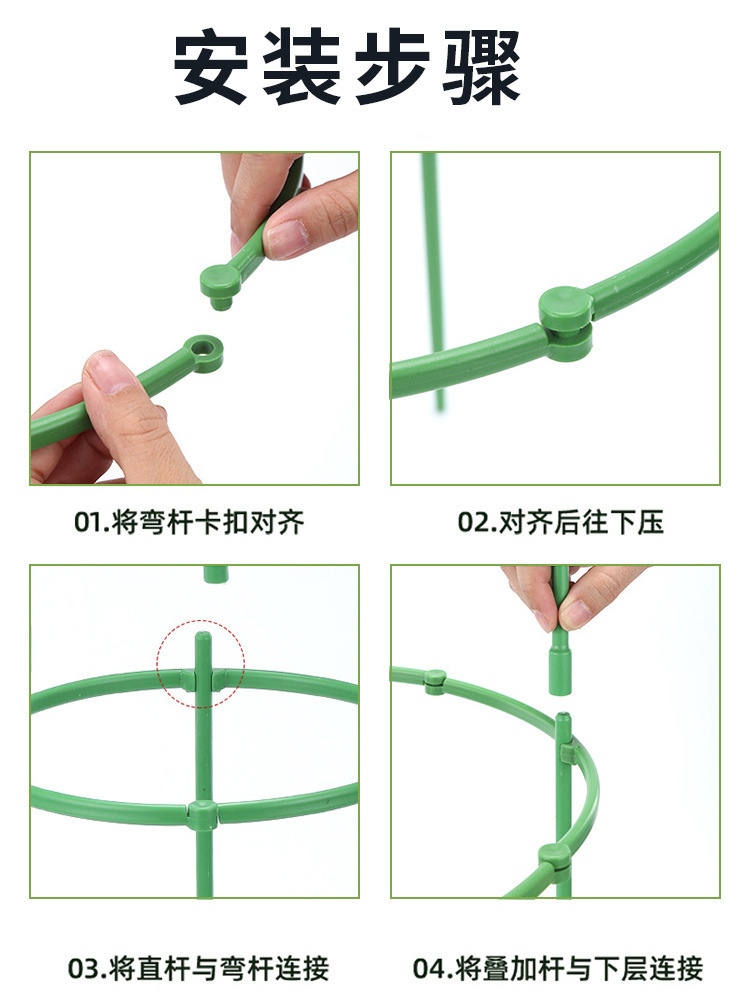 安装步骤

01.将弯杆卡扣对齐

02.对齐后往下压

03.将直杆与弯杆连接

04.将叠加杆与下层连接