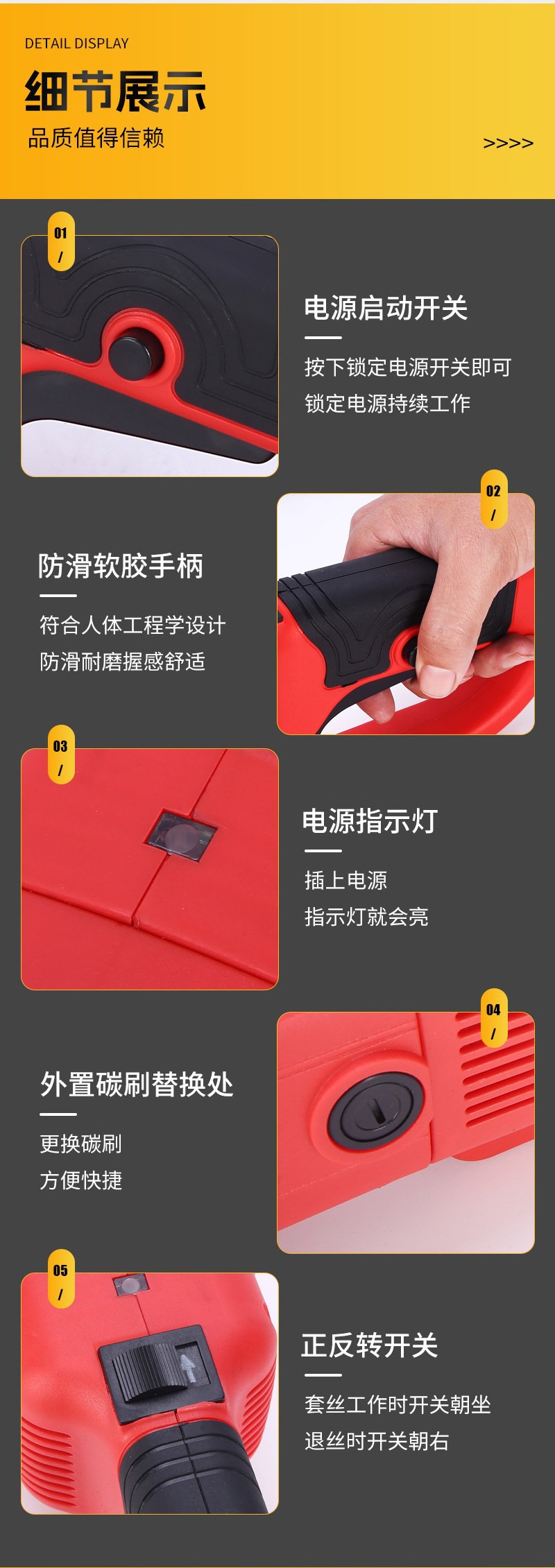 DETAIL DISPLAY
细节展示
品质值得信赖
>>>>

01
/

电源启动开关

按下锁定电源开关即可
锁定电源持续工作

02
/

防滑软胶手柄

符合人体工程学设计
防滑耐磨握感舒适

03
/

电源指示灯

插上电源
指示灯就会亮

04
/

外置碳刷替换处

更换碳刷
方便快捷

05
/

正反转开关

套丝工作时开关朝坐
退丝时开关朝右