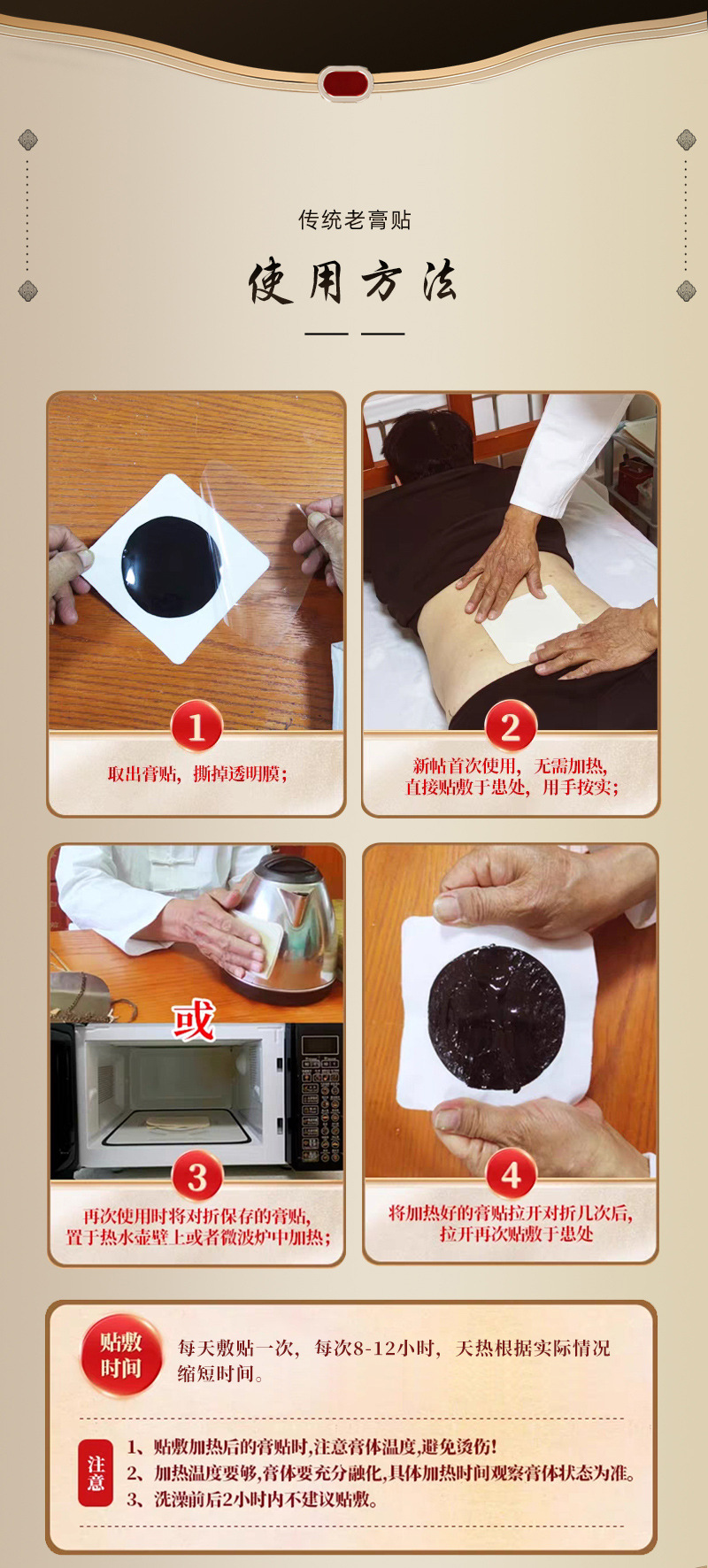 传统老膏贴

使用方法

1

取出膏贴，撕掉透明膜；

2

新帖首次使用，无需加热，直接贴敷于患处，用手按实；

或

3

再次使用时将对折保存的膏贴，置于热水壶壁上或者微波炉中加热；

4

将加热好的膏贴拉开对折几次后，拉开再次贴敷于患处

贴敷时间

每天敷贴一次，每次8-12小时，天热根据实际情况缩短时间。

注意

1、贴敷加热后的膏贴时,注意膏体温度,避免烫伤!
2、加热温度要够,膏体要充分融化,具体加热时间观察膏体状态为准。
3、洗澡前后2小时内不建议贴敷。