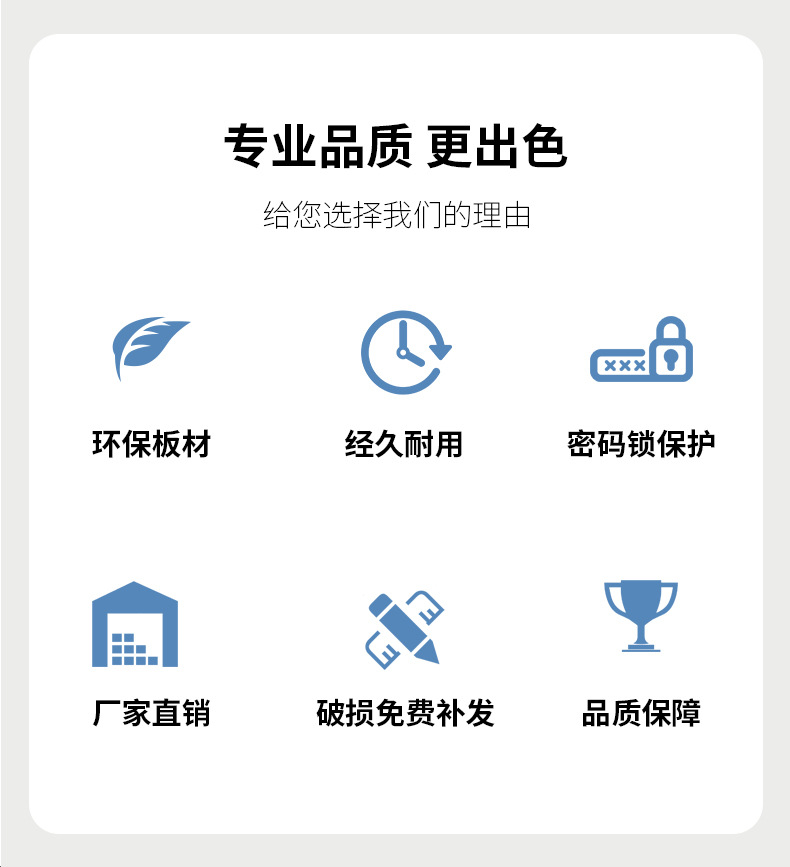 专业品质 更出色

给您选择我们的理由

环保板材

经久耐用

密码锁保护

厂家直销

破损免费补发

品质保障