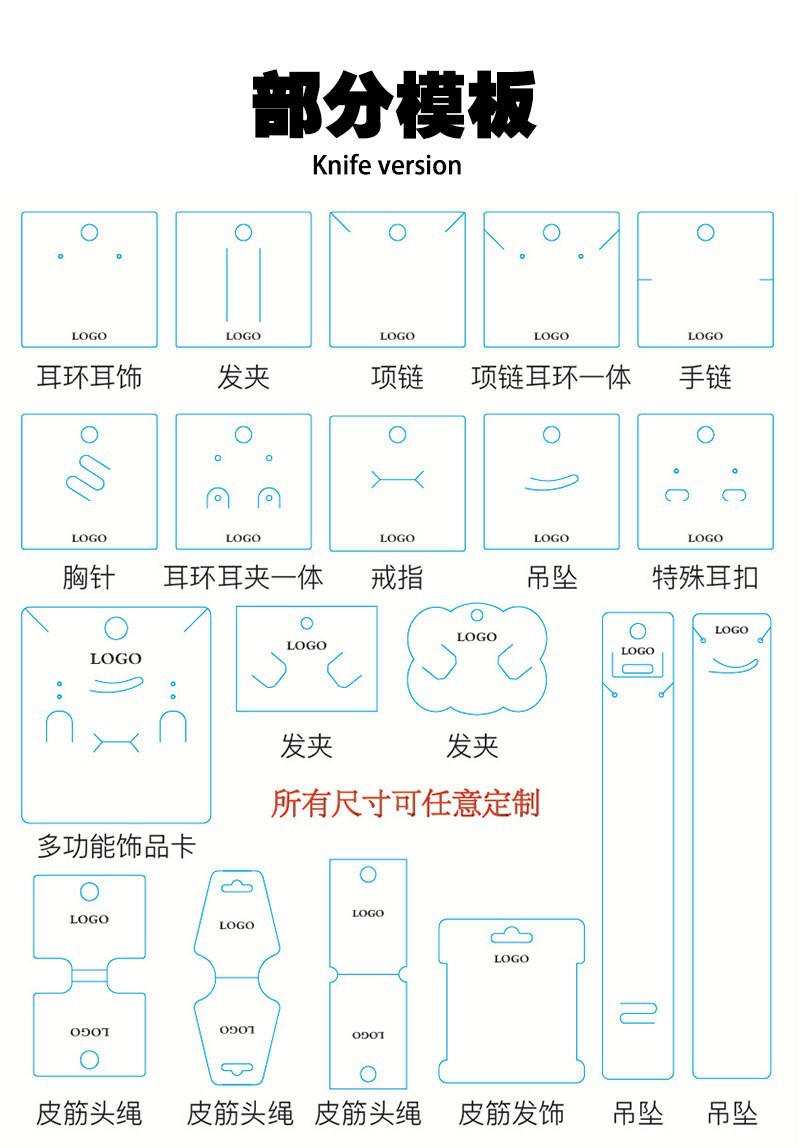 部分模板
Knife version

LOGO
耳环耳饰

LOGO
发夹

LOGO
项链

LOGO
项链耳环一体

LOGO
手链

LOGO
胸针

LOGO
耳环耳夹一体

LOGO
戒指

LOGO
吊坠

LOGO
特殊耳扣

LOGO
多功能饰品卡

LOGO
发夹

LOGO
发夹

LOGO

LOGO

所有尺寸可任意定制

LOGO
LOGO
皮筋头绳

LOGO
LOGO
皮筋头绳

LOGO
LOGO
皮筋头绳

LOGO
皮筋发饰

吊坠

吊坠