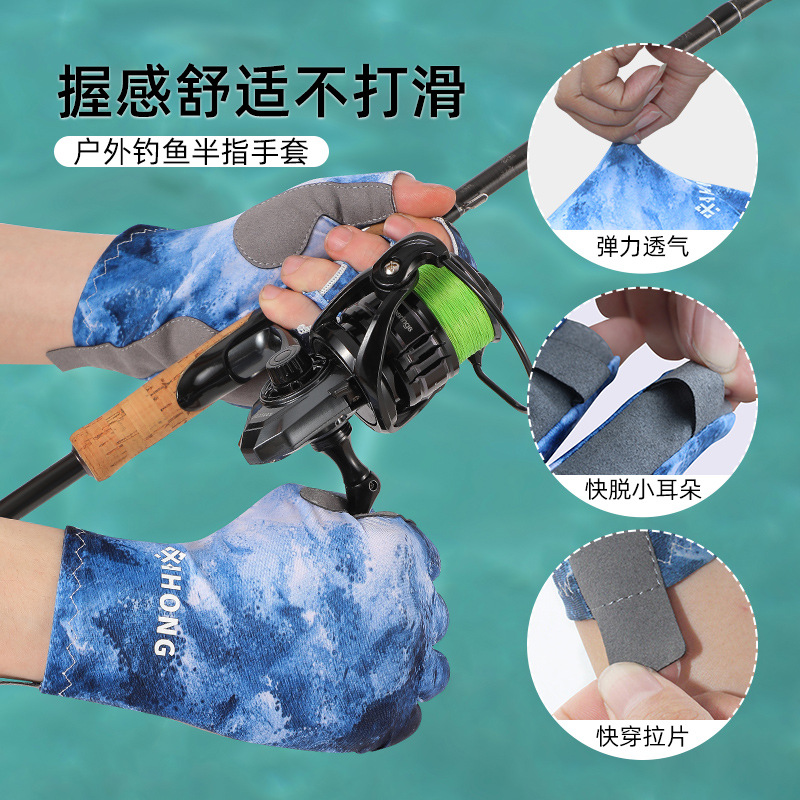 握感舒适不打滑

户外钓鱼半指手套

弹力透气

快脱小耳朵

快穿拉片

XIHONG