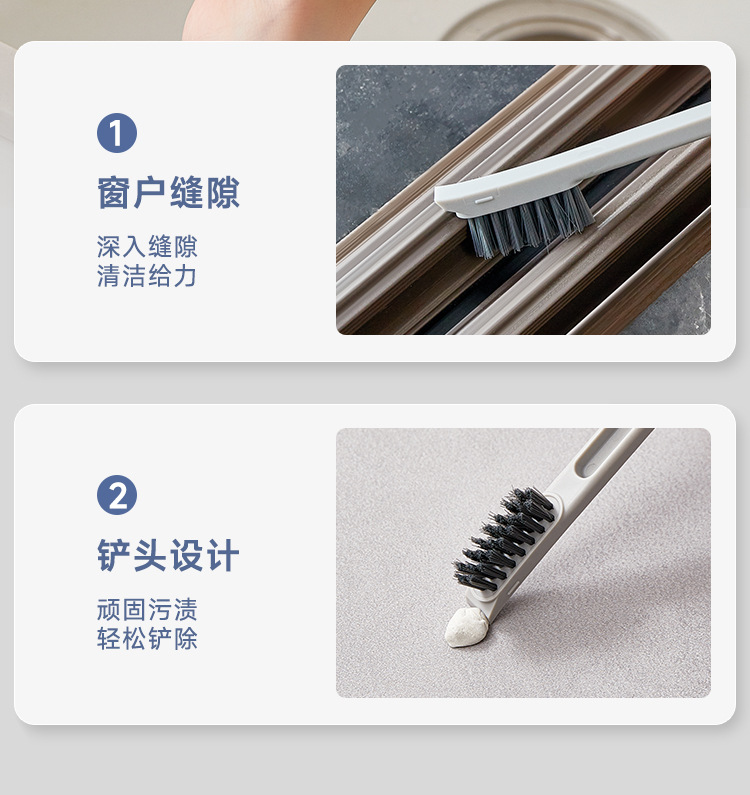 1
窗户缝隙
深入缝隙
清洁给力

2
铲头设计
顽固污渍
轻松铲除