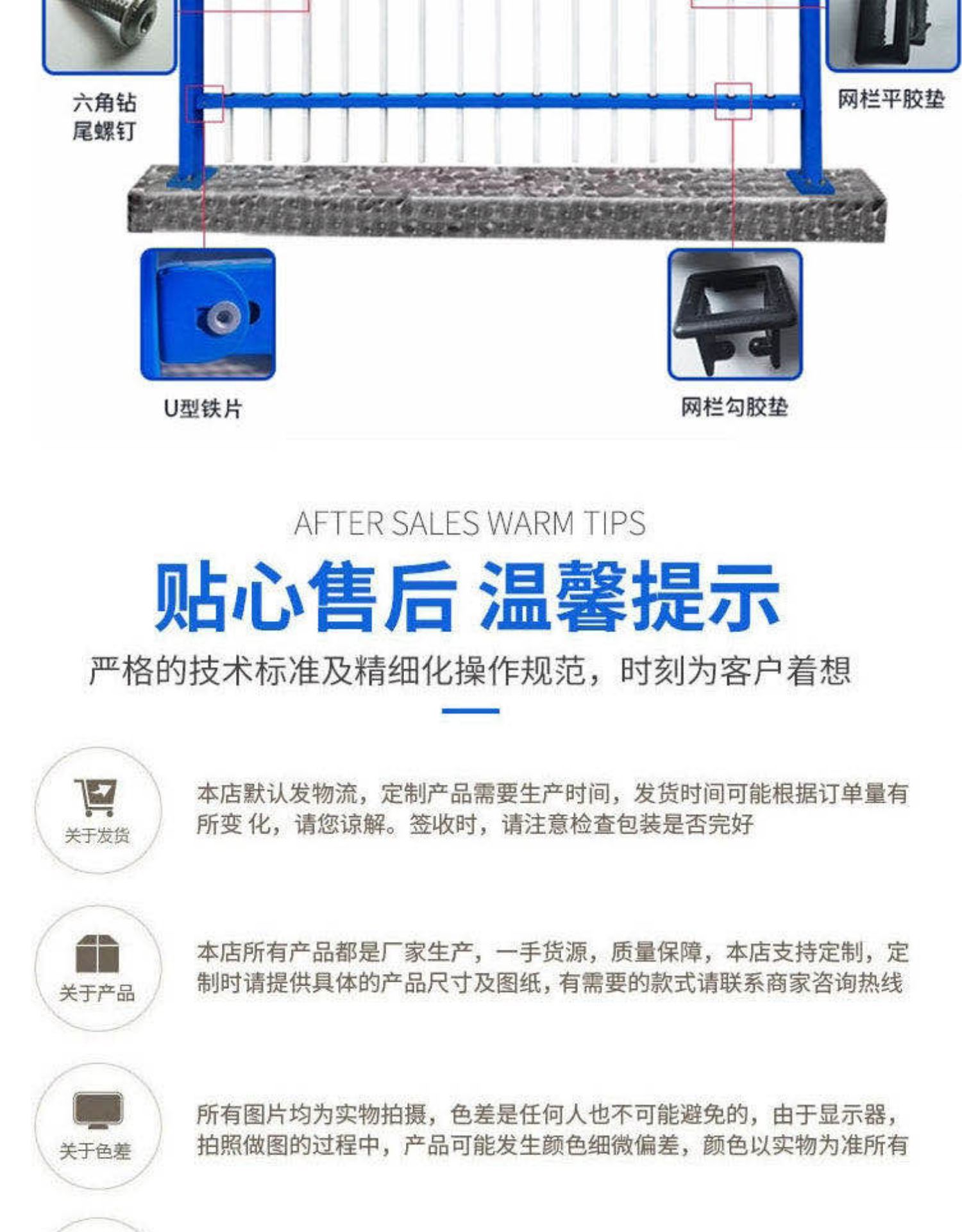 六角钻尾螺钉

网栏平胶垫

U型铁片

网栏勾胶垫

AFTER SALES WARM TIPS

贴心售后 温馨提示

严格的技术标准及精细化操作规范，时刻为客户着想

关于发货

本店默认发物流，定制产品需要生产时间，发货时间可能根据订单量有所变 化，请您谅解。签收时，请注意检查包装是否完好

关于产品

本店所有产品都是厂家生产，一手货源，质量保障，本店支持定制，定制时请提供具体的产品尺寸及图纸，有需要的款式请联系商家咨询热线

关于色差

所有图片均为实物拍摄，色差是任何人也不可能避免的，由于显示器，拍照做图的过程中，产品可能发生颜色细微偏差，颜色以实物为准所有