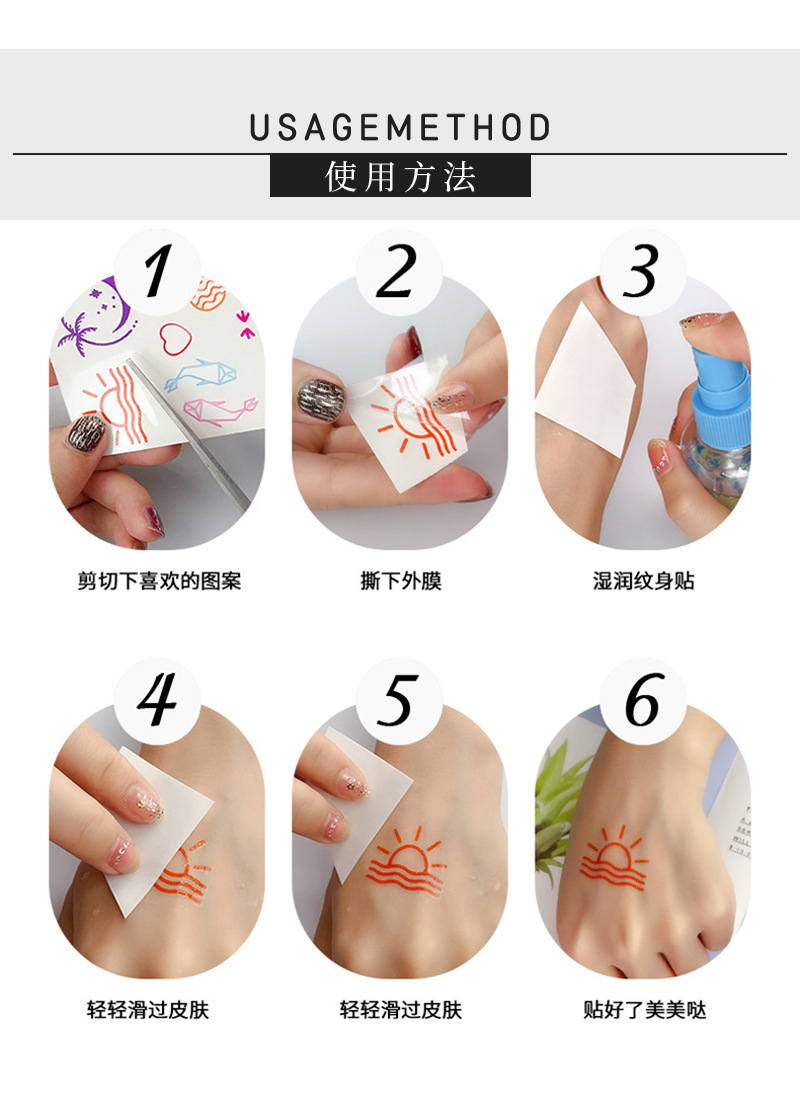 USAGEMETHOD

使用方法

1
剪切下喜欢的图案

2
撕下外膜

3
湿润纹身贴

4
轻轻滑过皮肤

5
轻轻滑过皮肤

6
贴好了美美哒