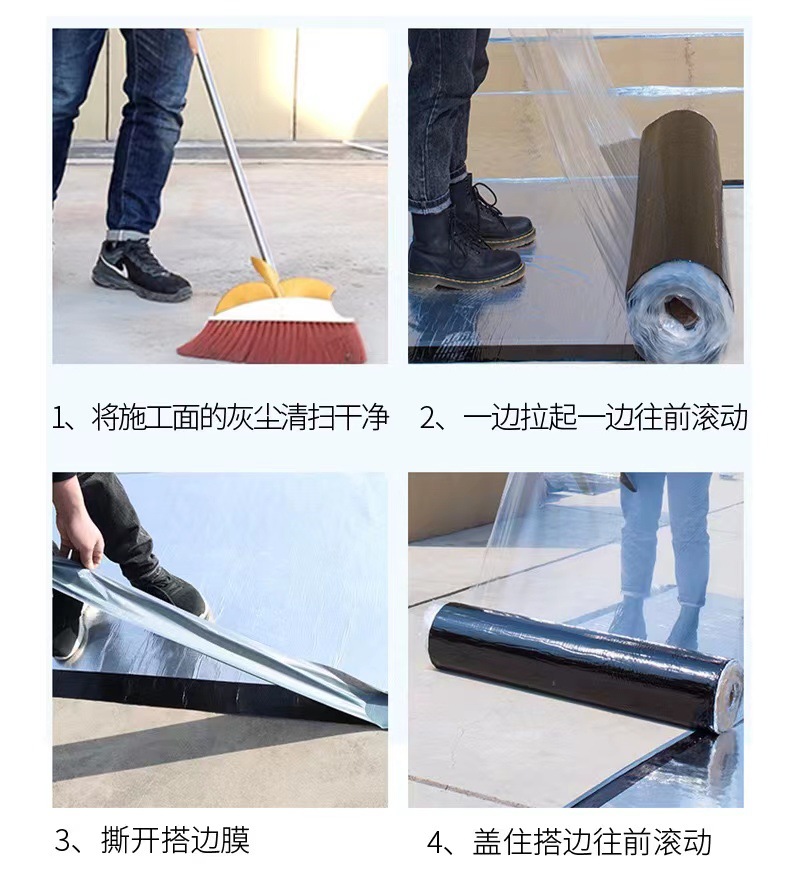 1、将施工面的灰尘清扫干净

2、一边拉起一边往前滚动

3、撕开搭边膜

4、盖住搭边往前滚动