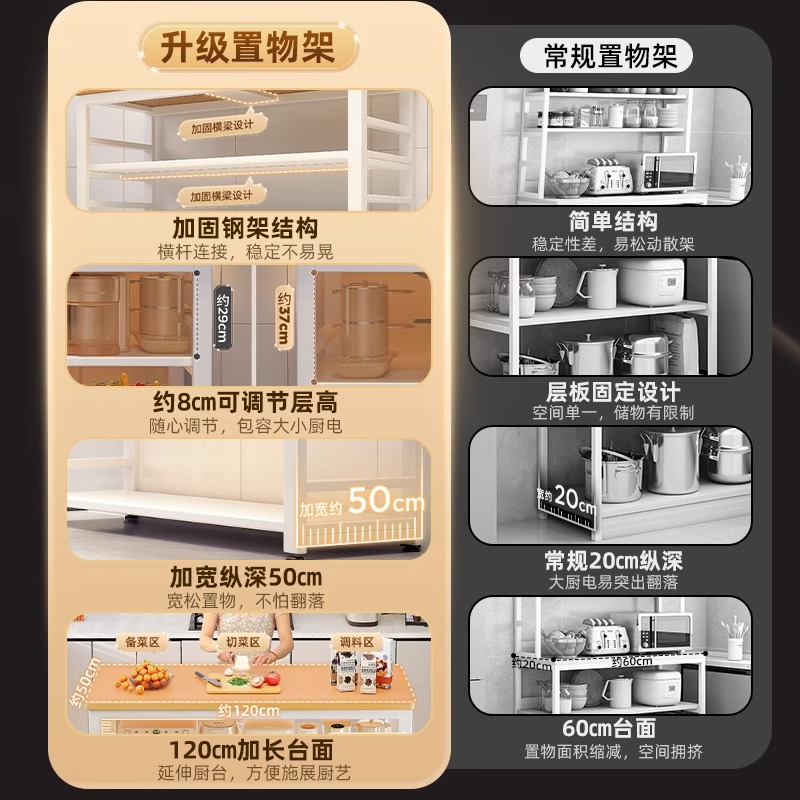 升级置物架

加固横梁设计

加固横梁设计

加固钢架结构
横杆连接，稳定不易晃

约29cm

约37cm

约8cm可调节层高
随心调节，包容大小厨电

加宽约 50cm

加宽纵深50cm
宽松置物，不怕翻落

备菜区

切菜区

调料区

约50cm

约120cm

120cm加长台面
延伸厨台，方便施展厨艺

常规置物架

简单结构
稳定性差，易松动散架

层板固定设计
空间单一，储物有限制

宽约 20cm

常规20cm纵深
大厨电易突出翻落

约20cm

约60cm

60cm台面
置物面积缩减，空间拥挤