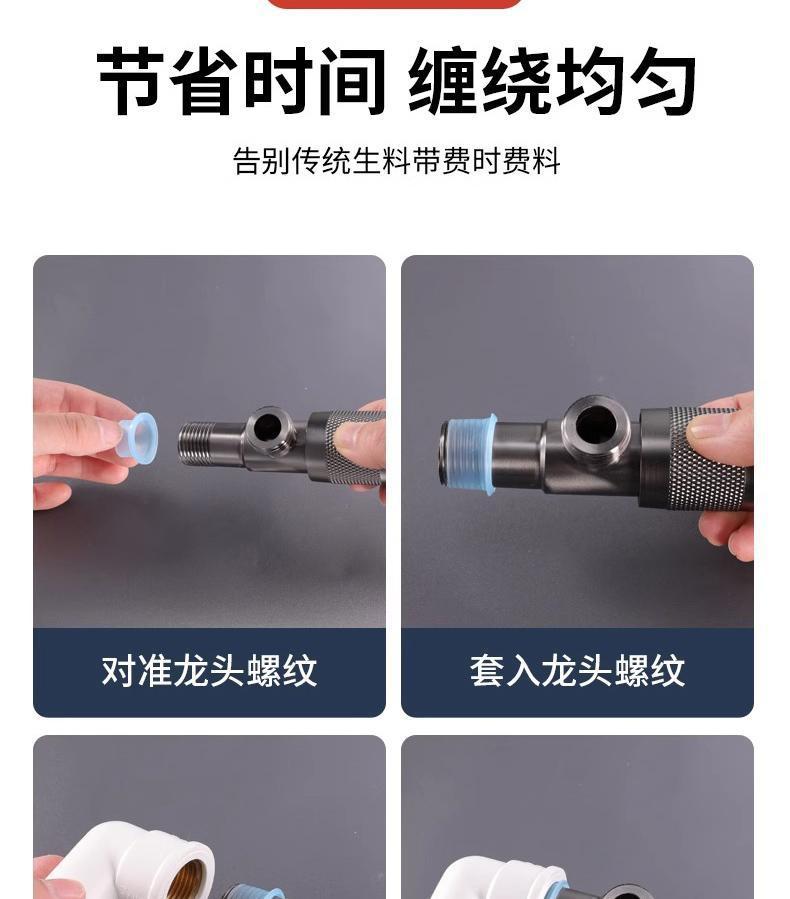 节省时间 缠绕均匀

告别传统生料带费时费料

对准龙头螺纹

套入龙头螺纹