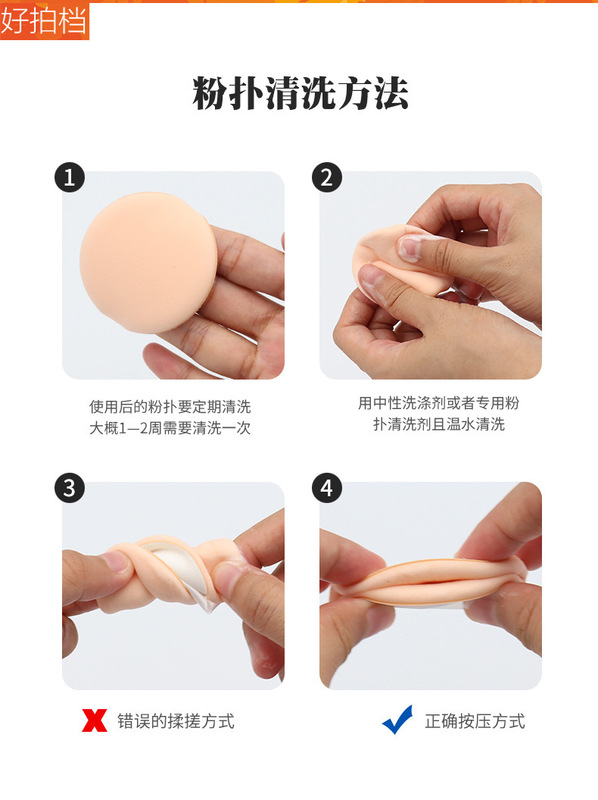 好拍档

粉扑清洗方法

1

使用后的粉扑要定期清洗
大概1—2周需要清洗一次

2

用中性洗涤剂或者专用粉扑清洗剂且温水清洗

3

错误的揉搓方式

4

正确按压方式