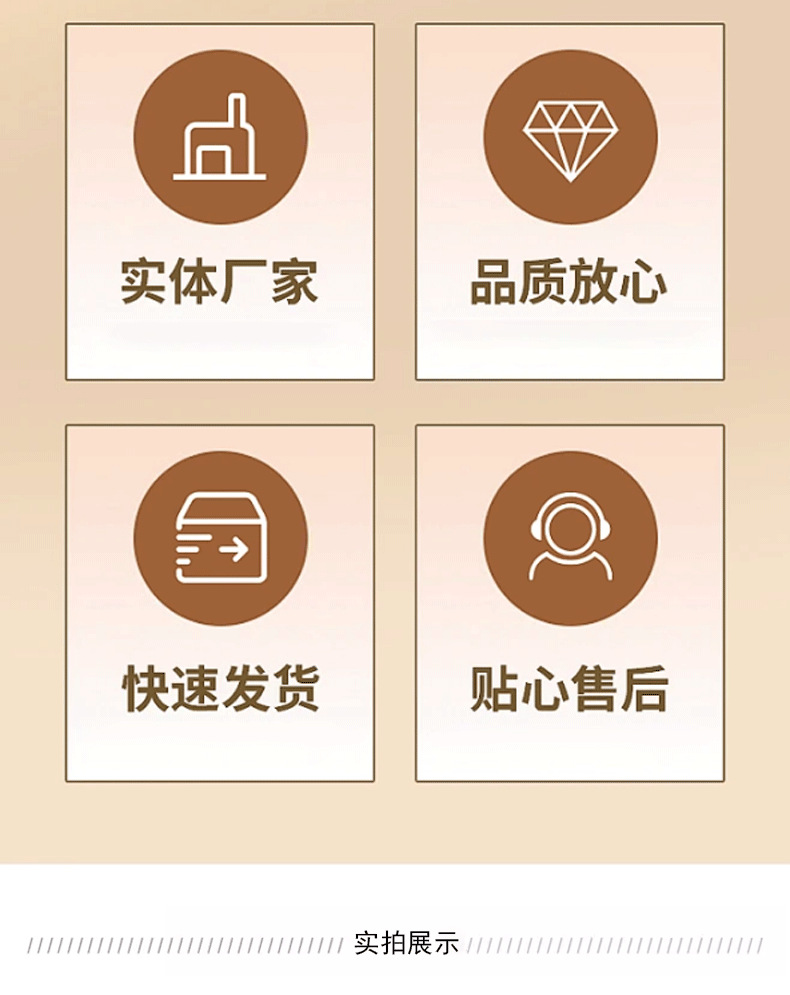 实体厂家

品质放心

快速发货

贴心售后

实拍展示