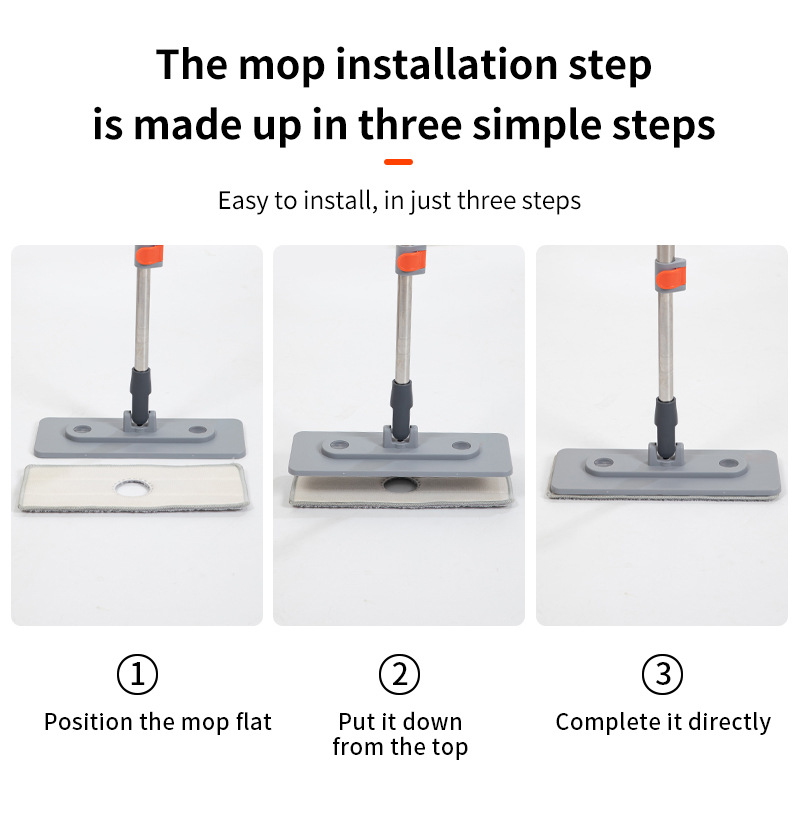 The mop installation step
is made up in three simple steps

Easy to install, in just three steps

①
Position the mop flat

②
Put it down from the top

③
Complete it directly