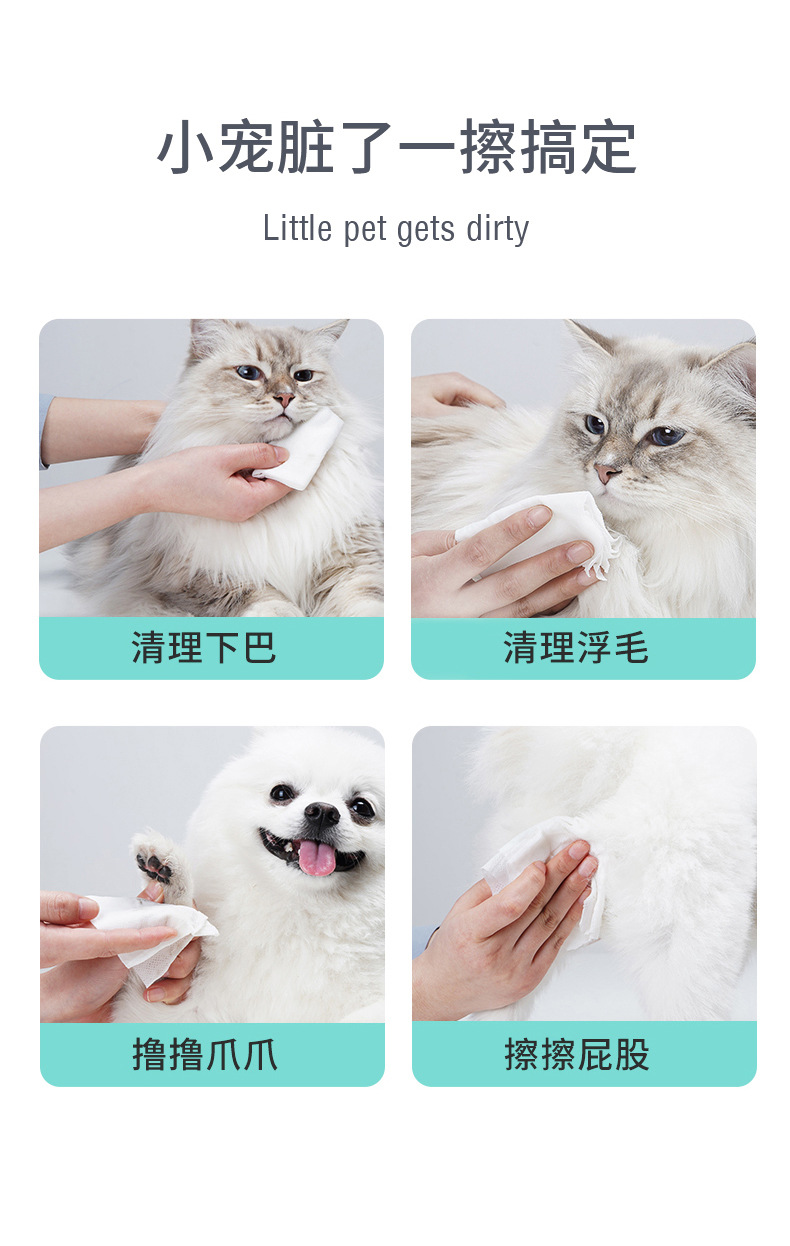 小宠脏了一擦搞定

Little pet gets dirty

清理下巴

清理浮毛

撸撸爪爪

擦擦屁股