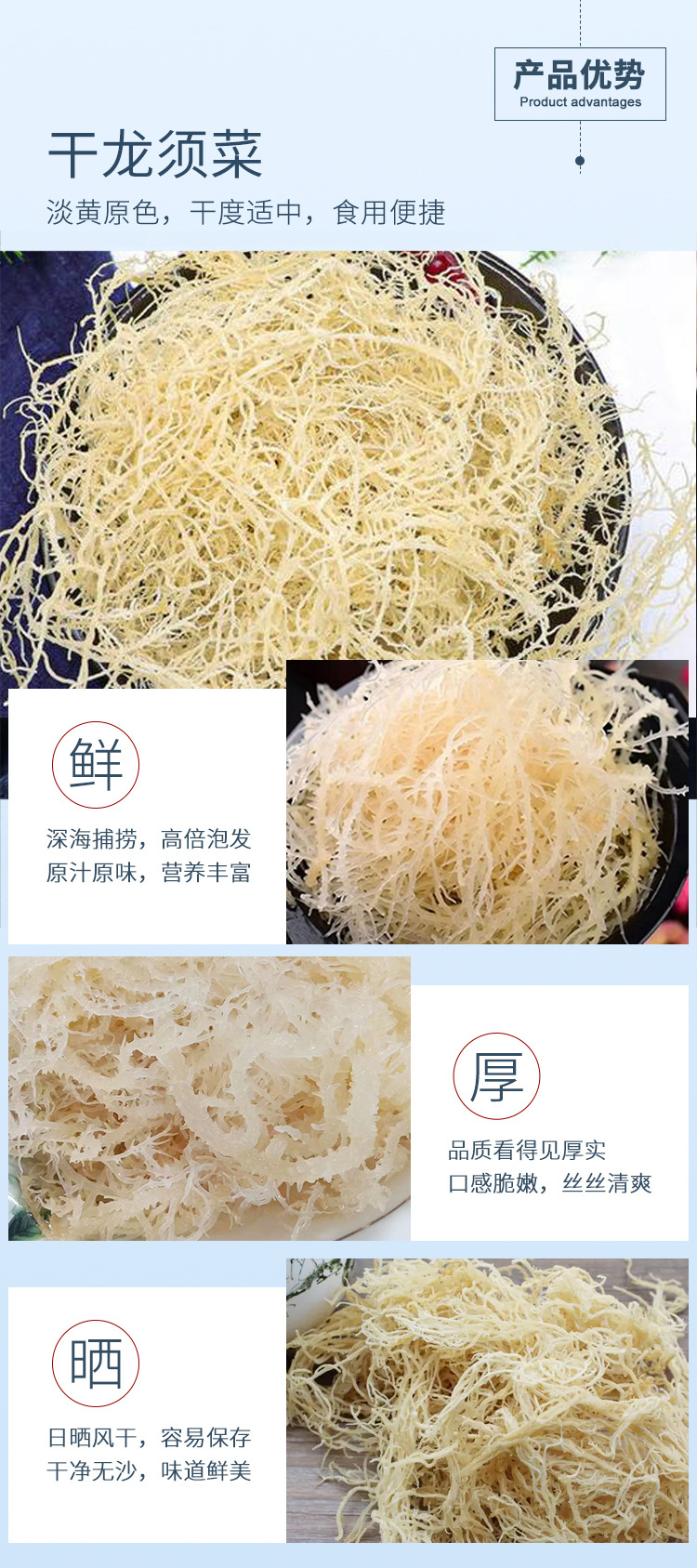 产品优势
Product advantages

干龙须菜

淡黄原色，干度适中，食用便捷

鲜

深海捕捞，高倍泡发
原汁原味，营养丰富

厚

品质看得见厚实
口感脆嫩，丝丝清爽

晒

日晒风干，容易保存
干净无沙，味道鲜美