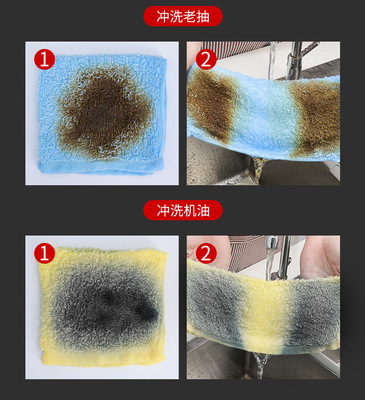 冲洗老抽

1

2

冲洗机油

1

2