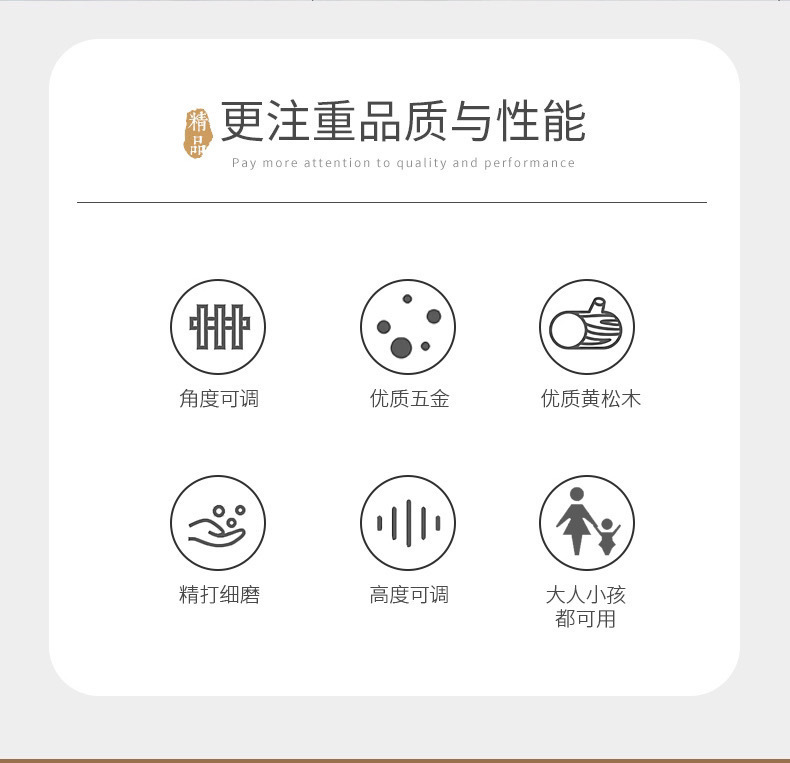 精品 更注重品质与性能

Pay more attention to quality and performance

角度可调

优质五金

优质黄松木

精打细磨

高度可调

大人小孩
都可用