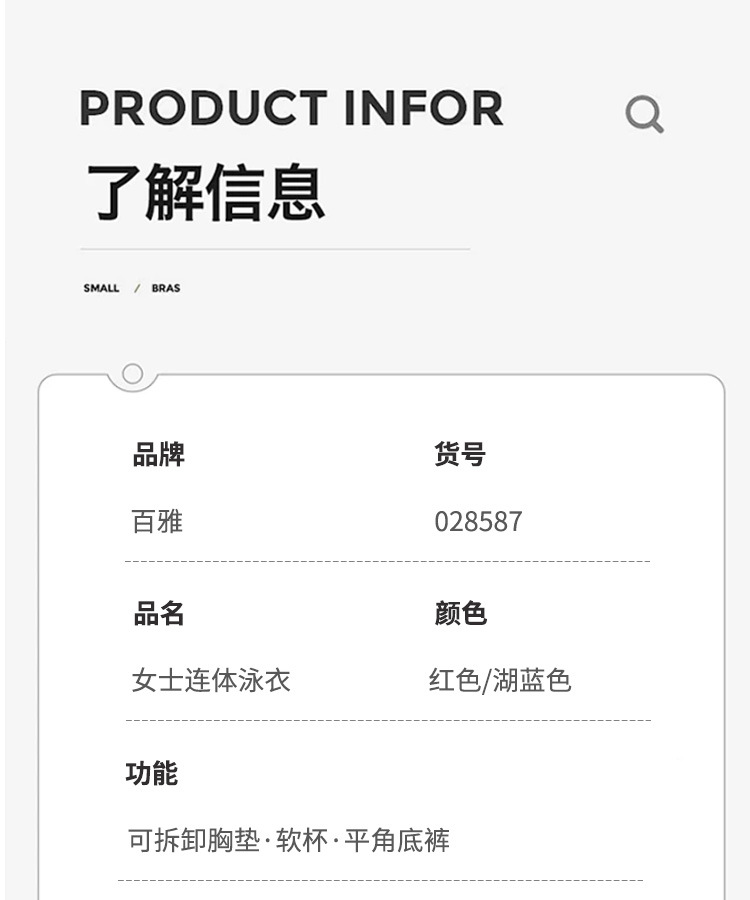 PRODUCT INFOR

了解信息

SMALL / BRAS

品牌

百雅

货号

028587

品名

女士连体泳衣

颜色

红色/湖蓝色

功能

可拆卸胸垫·软杯·平角底裤