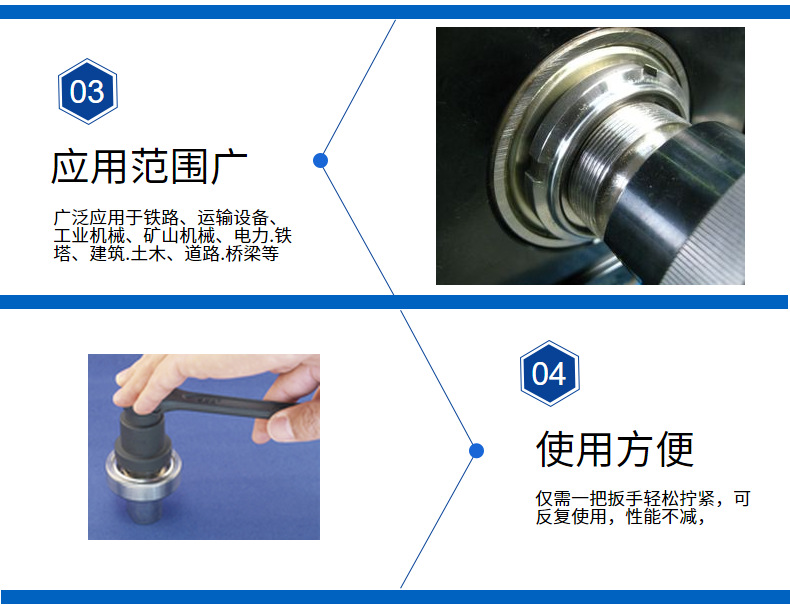 03

应用范围广

广泛应用于铁路、运输设备、工业机械、矿山机械、电力.铁塔、建筑.土木、道路.桥梁等

04

使用方便

仅需一把扳手轻松拧紧，可反复使用，性能不减，