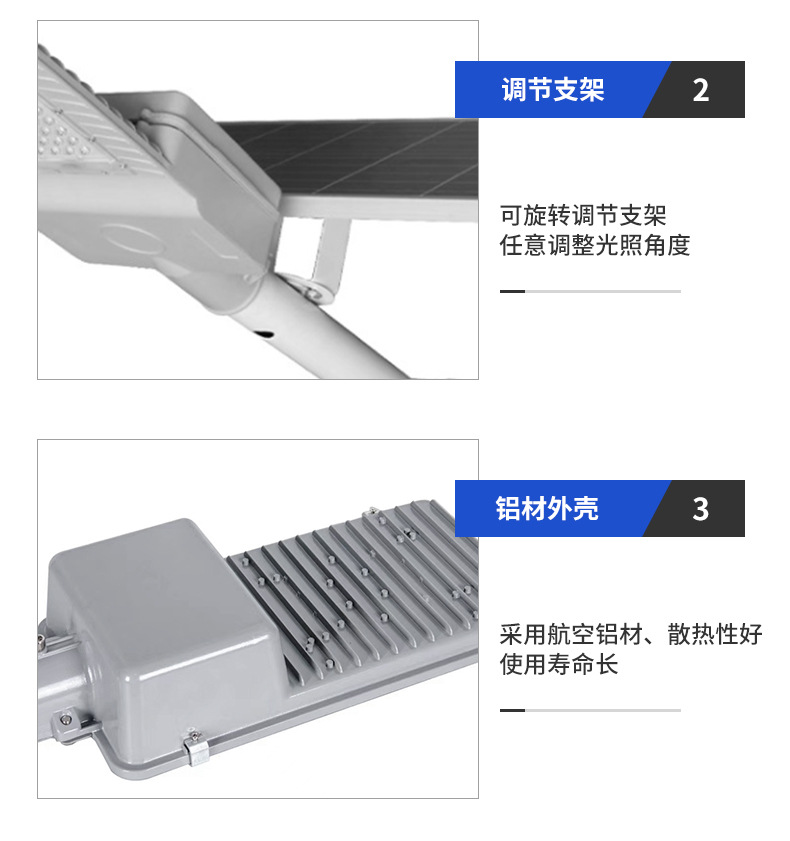 调节支架 2

可旋转调节支架
任意调整光照角度

铝材外壳 3

采用航空铝材、散热性好
使用寿命长