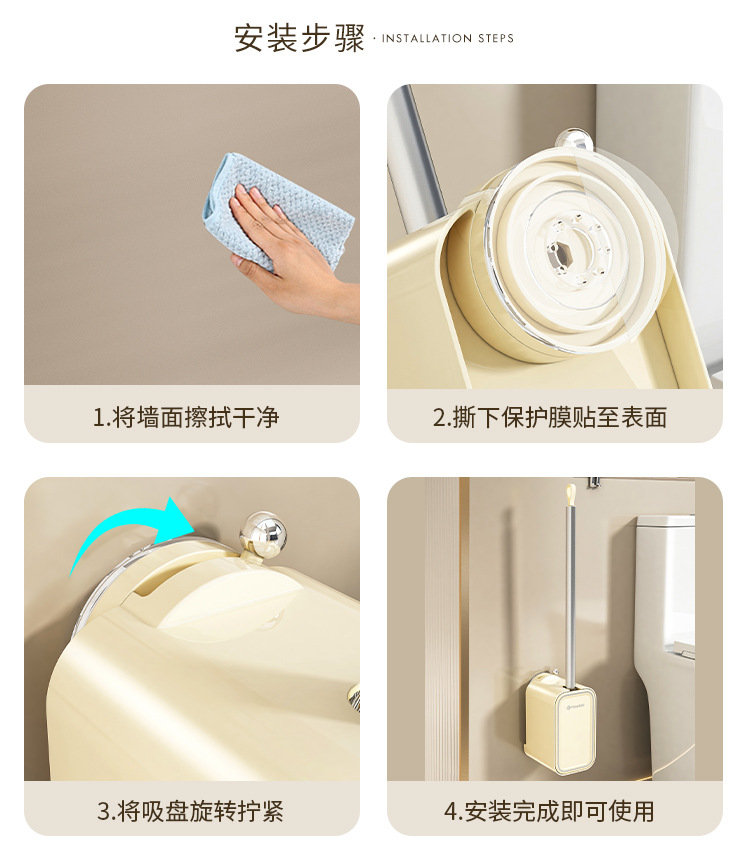 安装步骤 · INSTALLATION STEPS

1.将墙面擦拭干净

2.撕下保护膜贴至表面

3.将吸盘旋转拧紧

4.安装完成即可使用