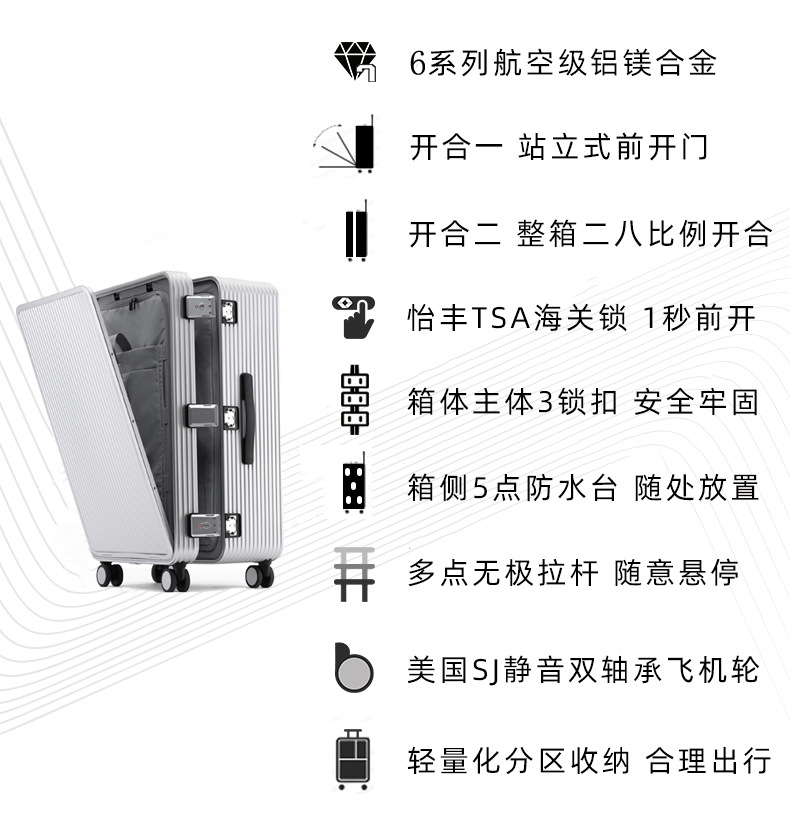 6系列航空级铝镁合金

开合一 站立式前开门

开合二 整箱二八比例开合

怡丰TSA海关锁 1秒前开

箱体主体3锁扣 安全牢固

箱侧5点防水台 随处放置

多点无极拉杆 随意悬停

美国SJ静音双轴承飞机轮

轻量化分区收纳 合理出行