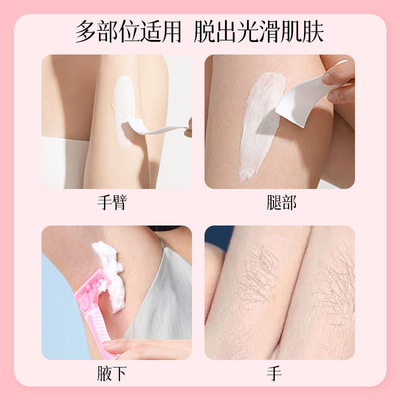 多部位适用 脱出光滑肌肤

手臂

腿部

腋下

手