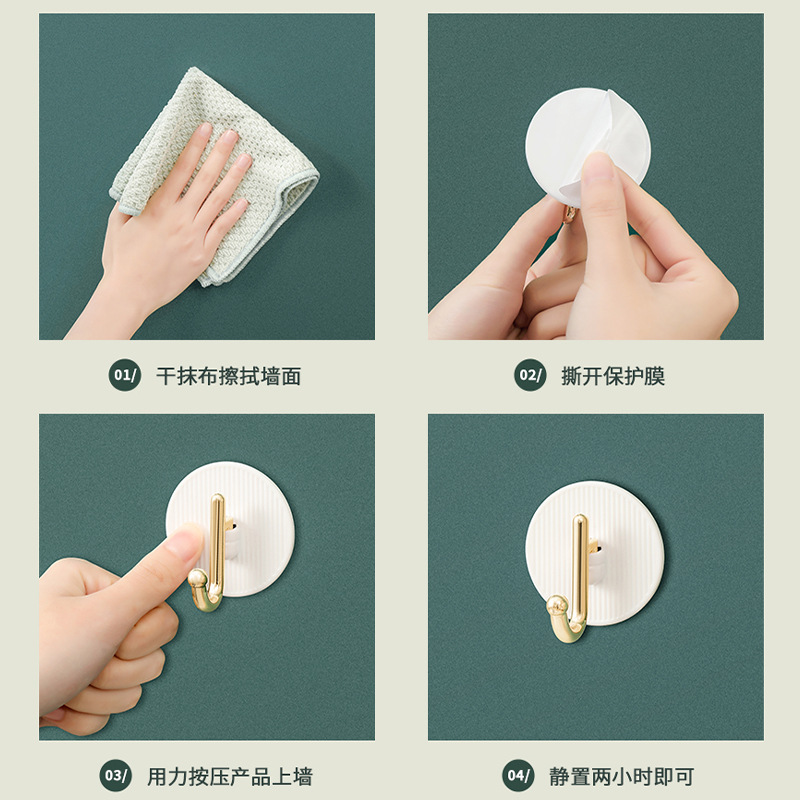 01/ 干抹布擦拭墙面

02/ 撕开保护膜

03/ 用力按压产品上墙

04/ 静置两小时即可