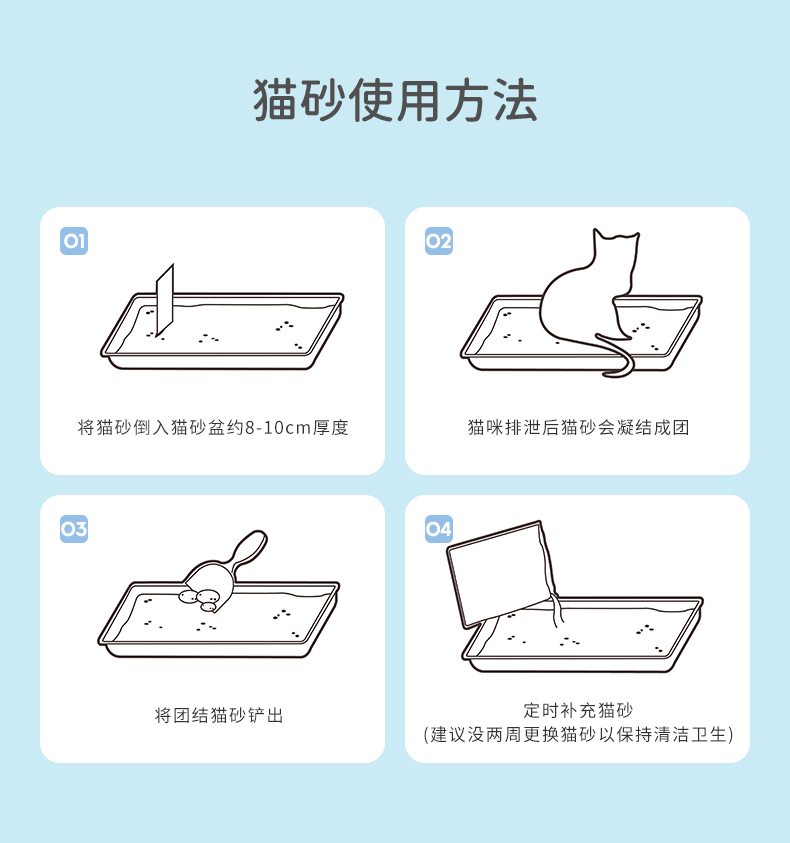 猫砂使用方法

01

将猫砂倒入猫砂盆约8-10cm厚度

02

猫咪排泄后猫砂会凝结成团

03

将团结猫砂铲出

04

定时补充猫砂
(建议没两周更换猫砂以保持清洁卫生)