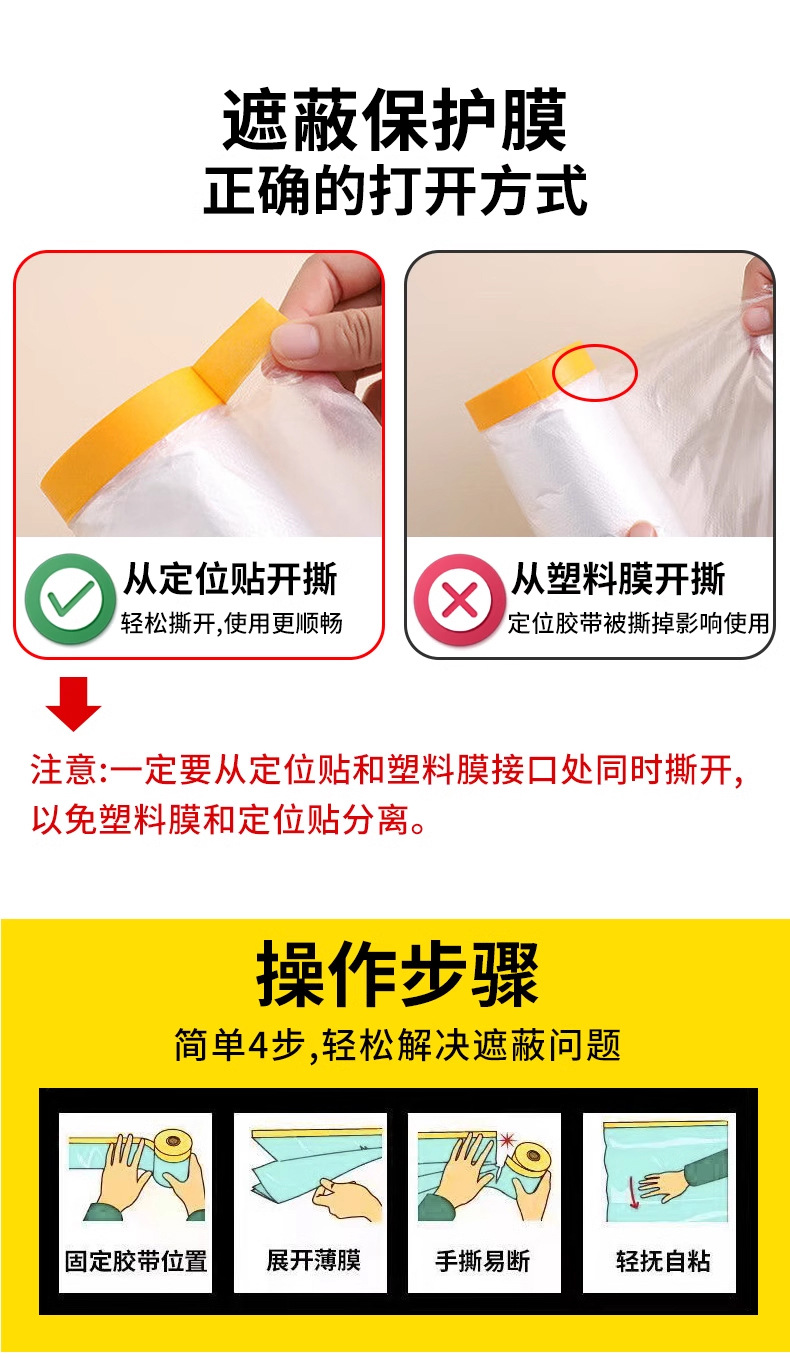 遮蔽保护膜
正确的打开方式

从定位贴开撕
轻松撕开,使用更顺畅

从塑料膜开撕
定位胶带被撕掉影响使用

注意:一定要从定位贴和塑料膜接口处同时撕开,以免塑料膜和定位贴分离。

操作步骤
简单4步,轻松解决遮蔽问题

固定胶带位置

展开薄膜

手撕易断

轻抚自粘