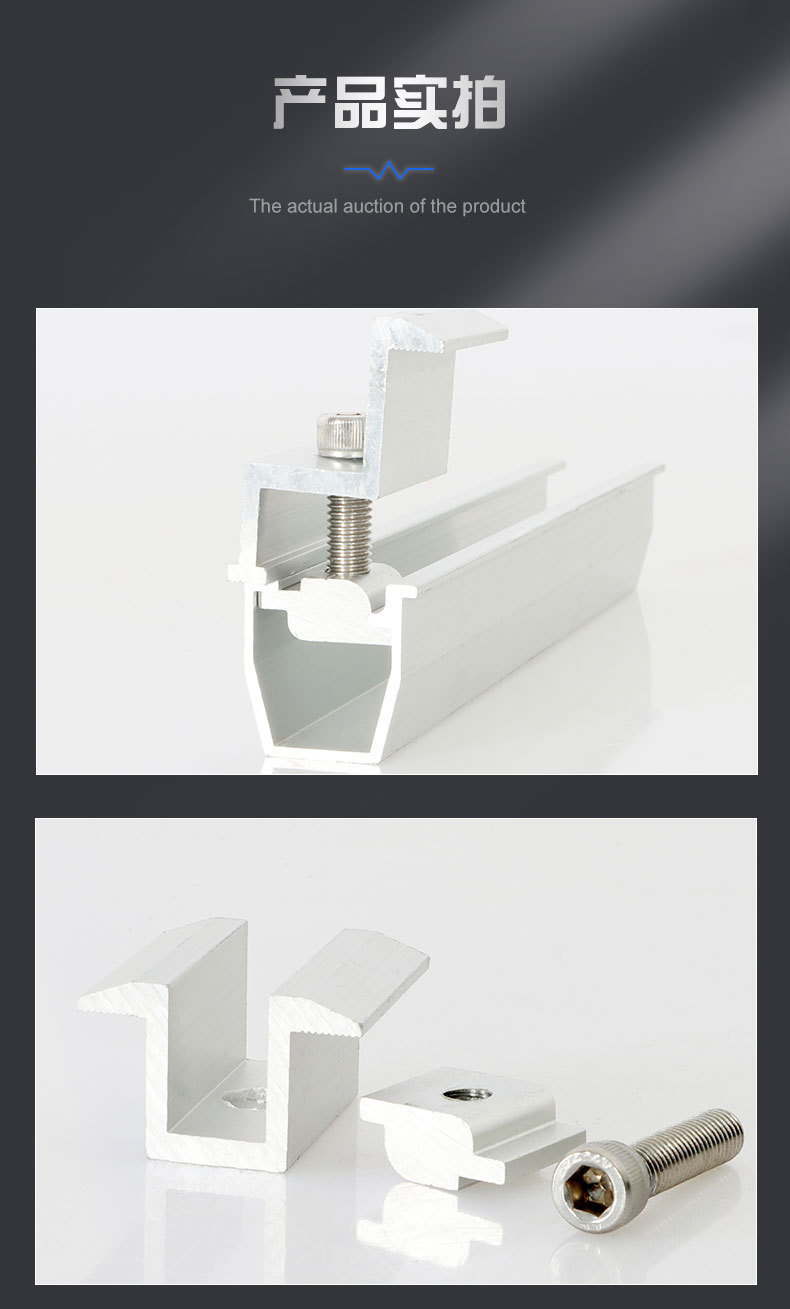 产品实拍

The actual auction of the product