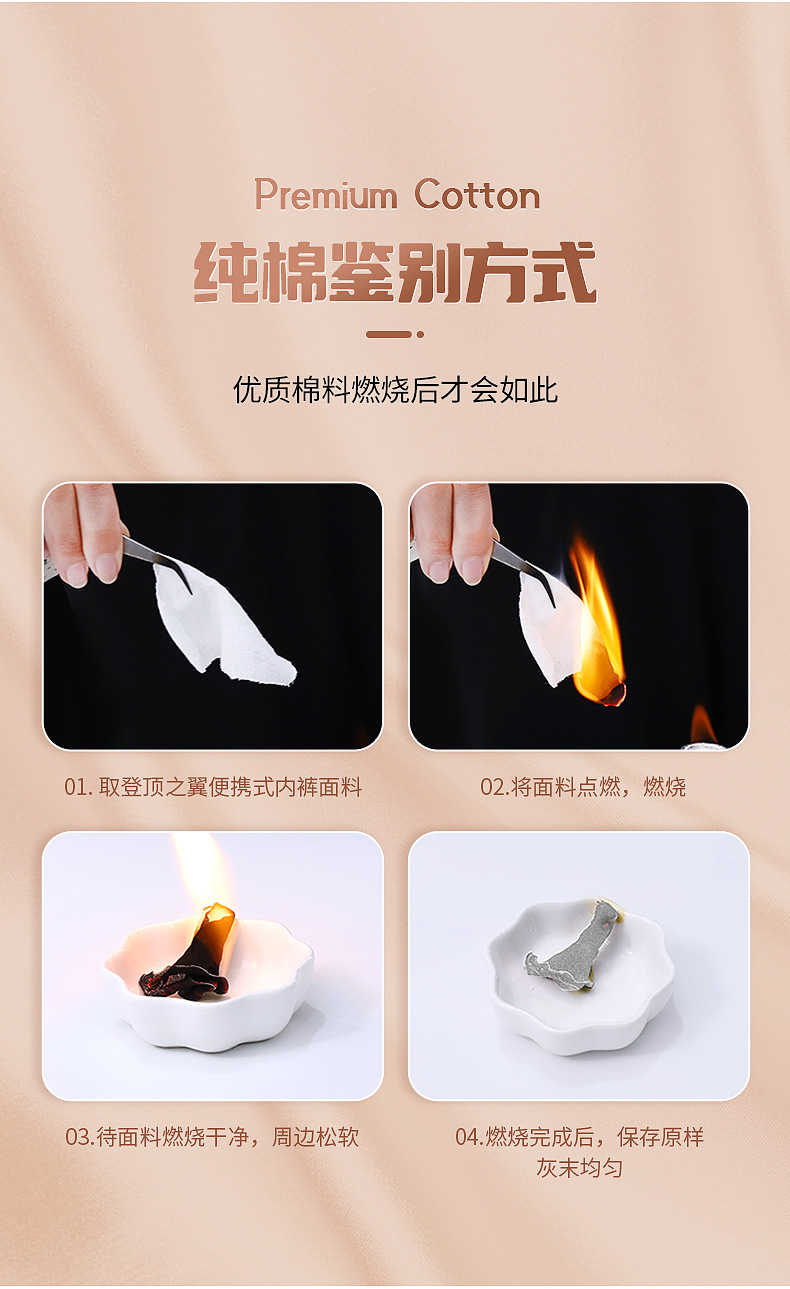 Premium Cotton
纯棉鉴别方式

优质棉料燃烧后才会如此

01. 取登顶之翼便携式内裤面料

02.将面料点燃，燃烧

03.待面料燃烧干净，周边松软

04.燃烧完成后，保存原样灰末均匀