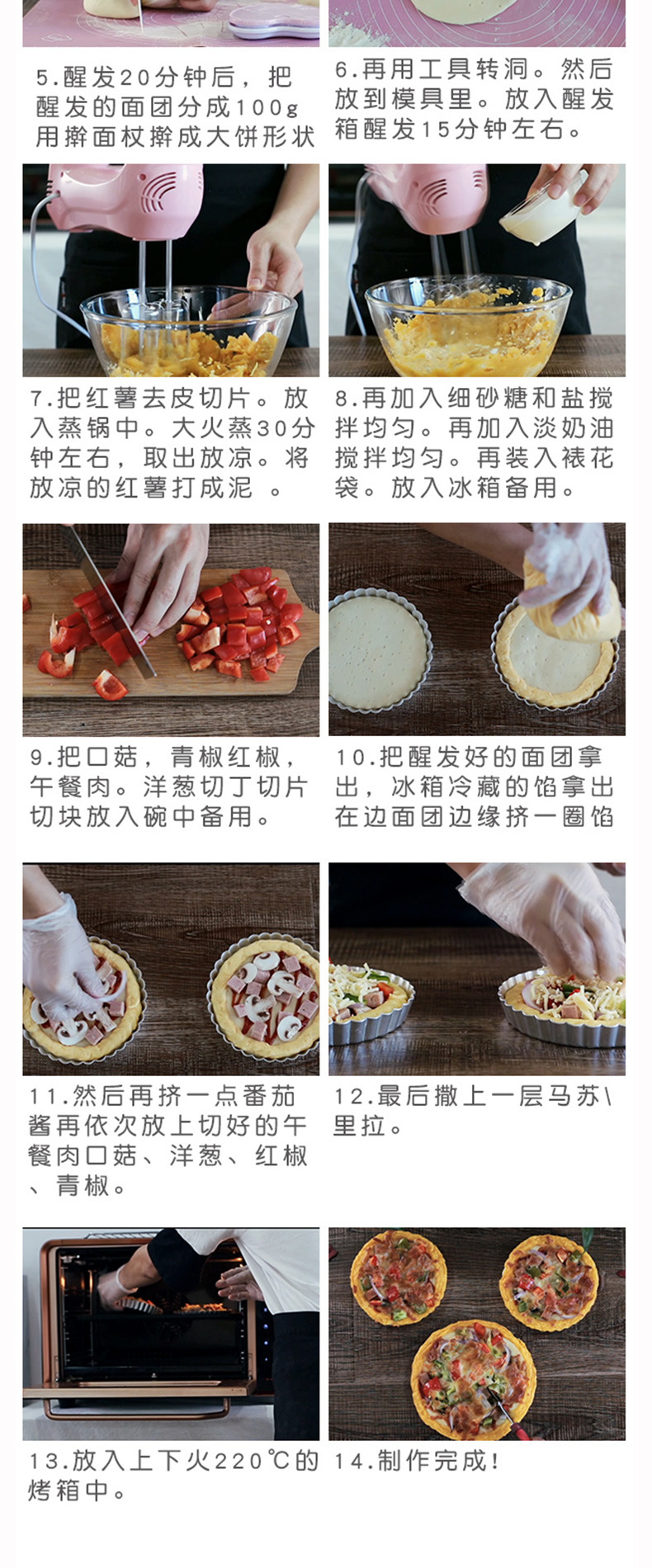 5.醒发20分钟后，把醒发的面团分成100g用擀面杖擀成大饼形状

6.再用工具转洞。然后放到模具里。放入醒发箱醒发15分钟左右。

7.把红薯去皮切片。放入蒸锅中。大火蒸30分钟左右，取出放凉。将放凉的红薯打成泥 。

8.再加入细砂糖和盐搅拌均匀。再加入淡奶油搅拌均匀。再装入裱花袋。放入冰箱备用。

9.把口菇，青椒红椒，午餐肉。洋葱切丁切片切块放入碗中备用。

10.把醒发好的面团拿出，冰箱冷藏的馅拿出在边面团边缘挤一圈馅

11.然后再挤一点番茄酱再依次放上切好的午餐肉口菇、洋葱、红椒、青椒。

12.最后撒上一层马苏\里拉。

13.放入上下火220℃的烤箱中。

14.制作完成!