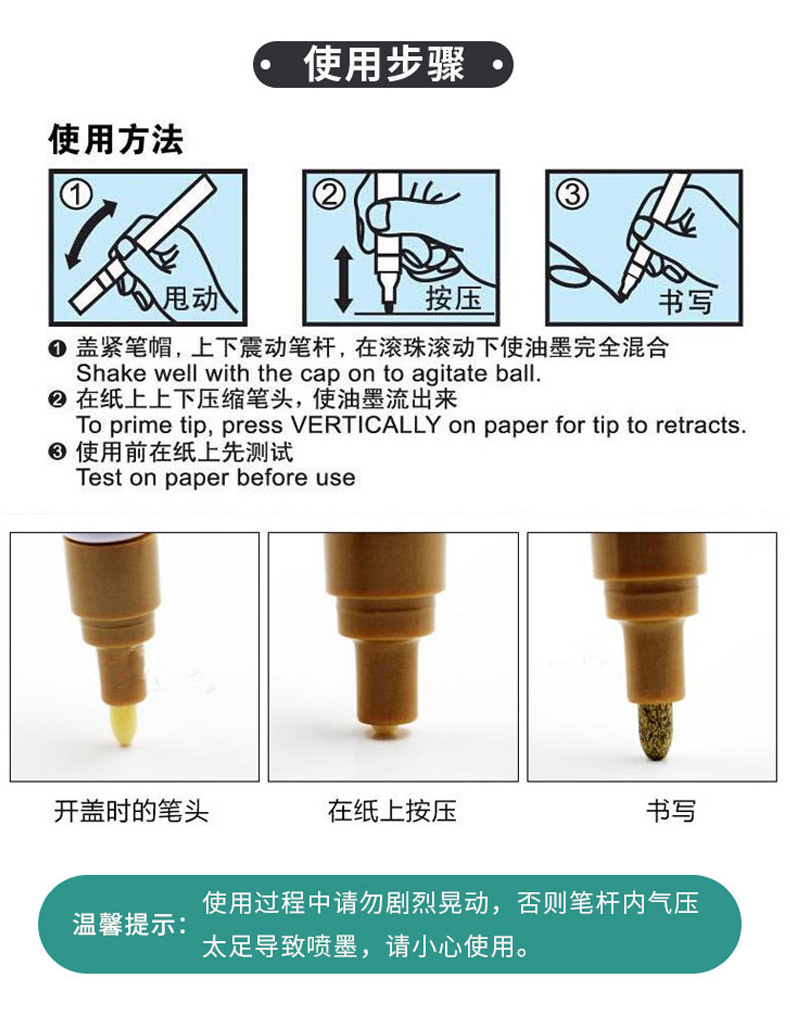 使用步骤

使用方法

① 甩动

② 按压

③ 书写

❶ 盖紧笔帽，上下震动笔杆，在滚珠滚动下使油墨完全混合
Shake well with the cap on to agitate ball.
❷ 在纸上上下压缩笔头，使油墨流出来
To prime tip, press VERTICALLY on paper for tip to retracts.
❸ 使用前在纸上先测试
Test on paper before use

开盖时的笔头

在纸上按压

书写

温馨提示：使用过程中请勿剧烈晃动，否则笔杆内气压太足导致喷墨，请小心使用。