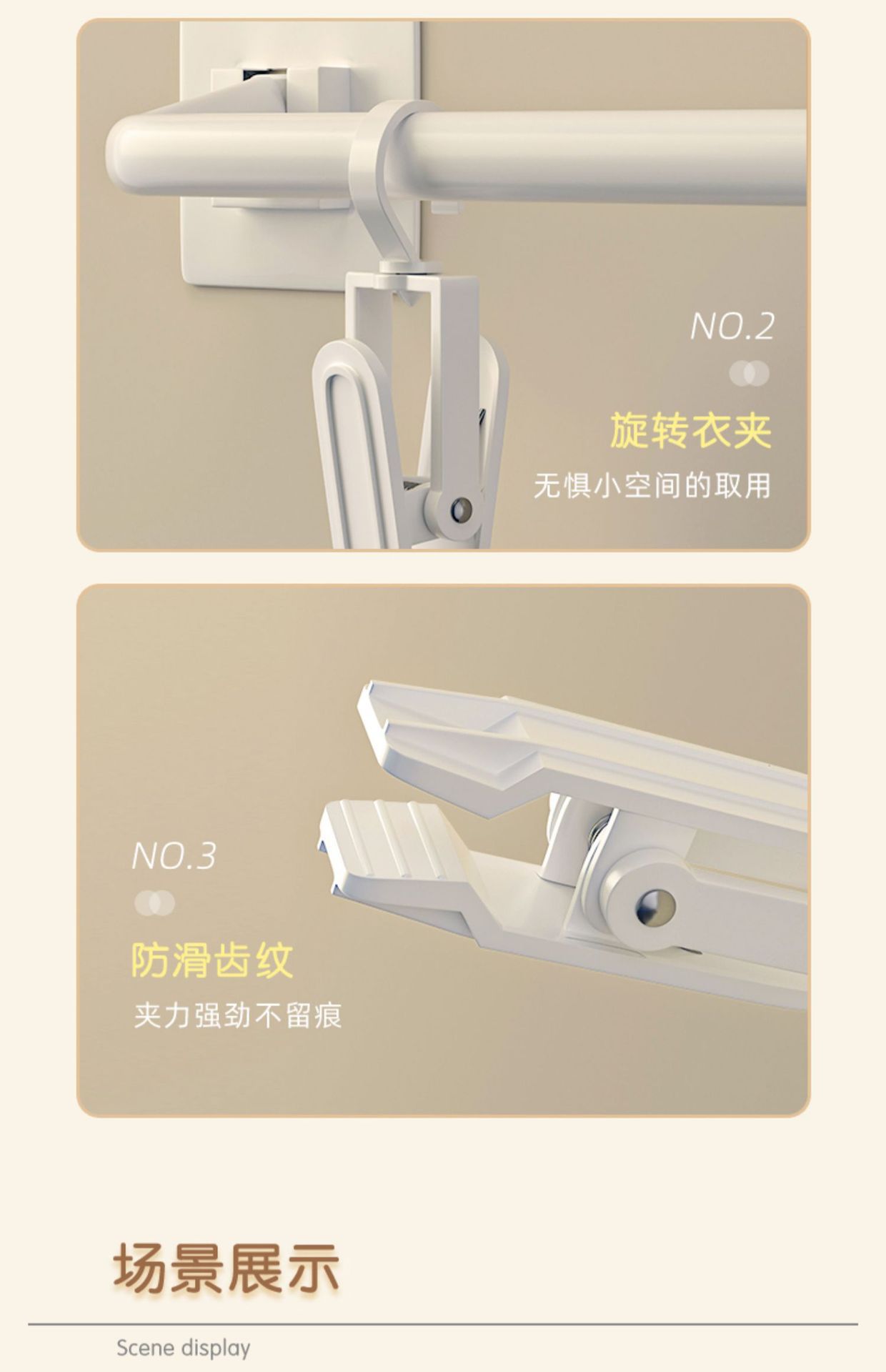 NO.2

旋转衣夹

无惧小空间的取用

NO.3

防滑齿纹

夹力强劲不留痕

场景展示

Scene display