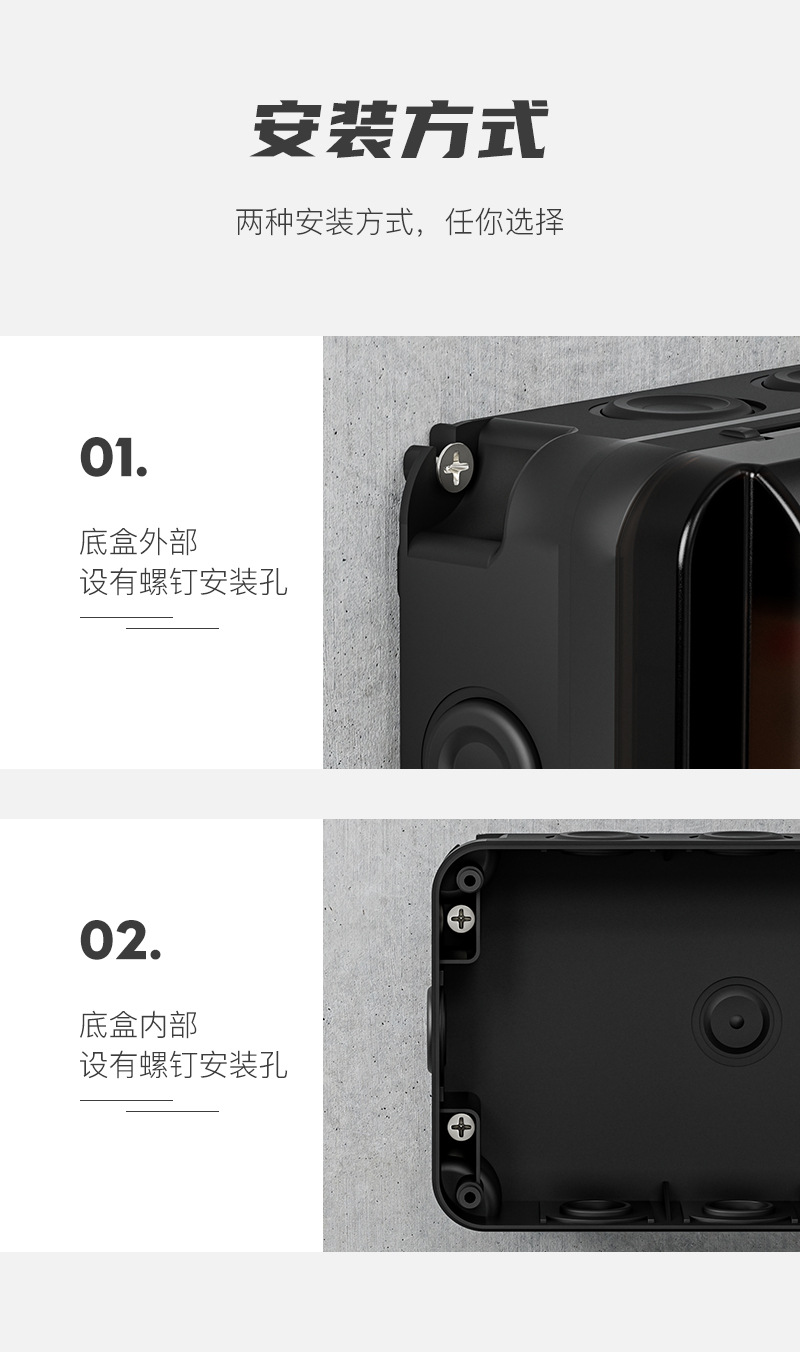 安装方式

两种安装方式，任你选择

01.

底盒外部
设有螺钉安装孔

02.

底盒内部
设有螺钉安装孔