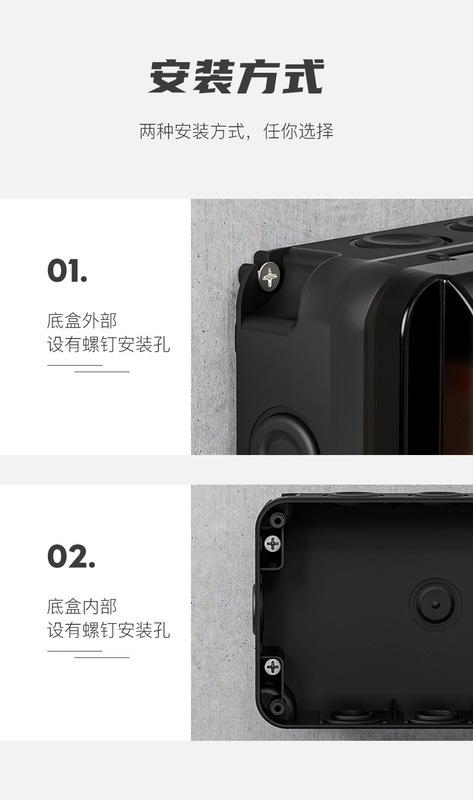 安装方式

两种安装方式，任你选择

01.

底盒外部
设有螺钉安装孔

02.

底盒内部
设有螺钉安装孔