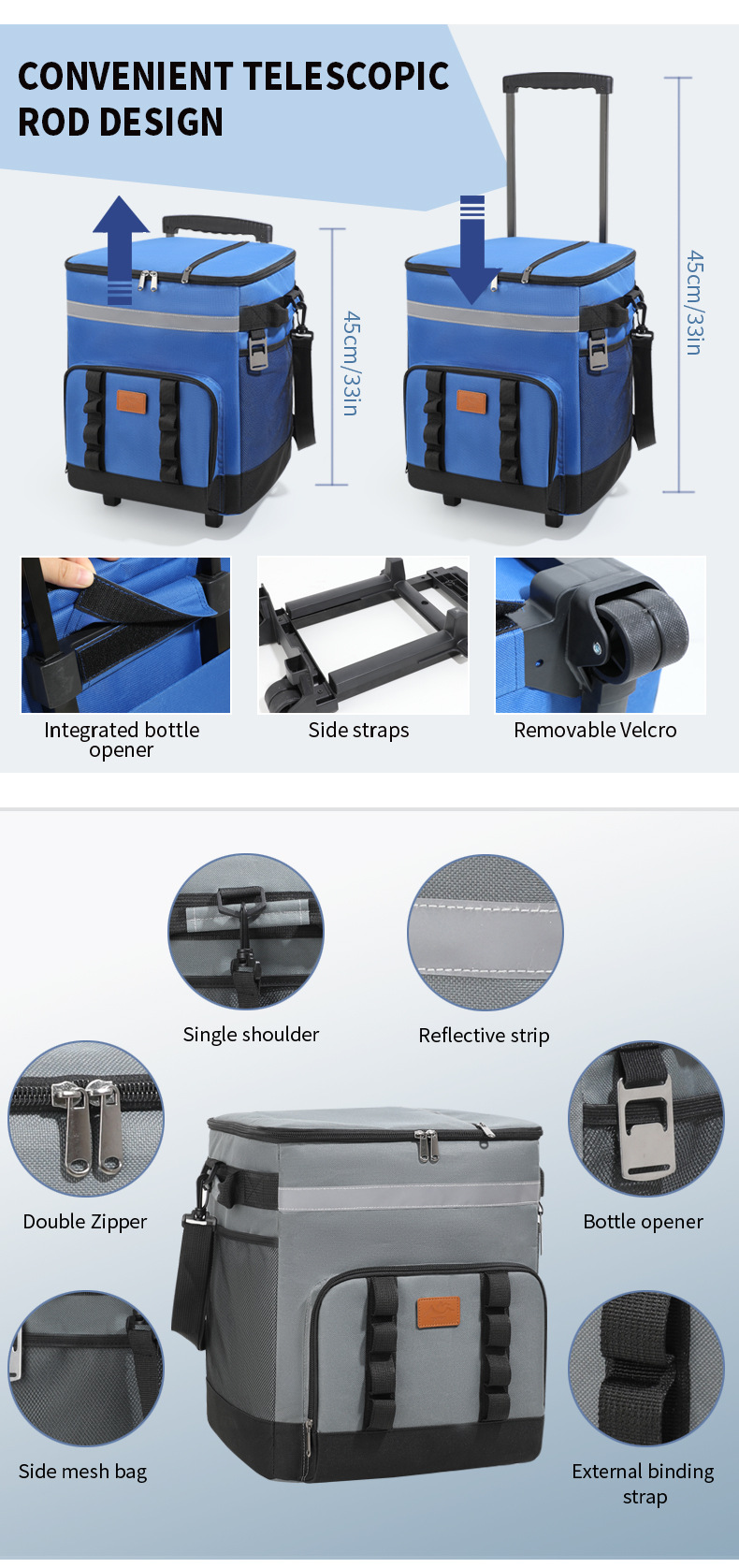 CONVENIENT TELESCOPIC ROD DESIGN

45cm/33in

45cm/33in

Integrated bottle opener

Side straps

Removable Velcro

Single shoulder

Reflective strip

Double Zipper

Bottle opener

Side mesh bag

External binding strap