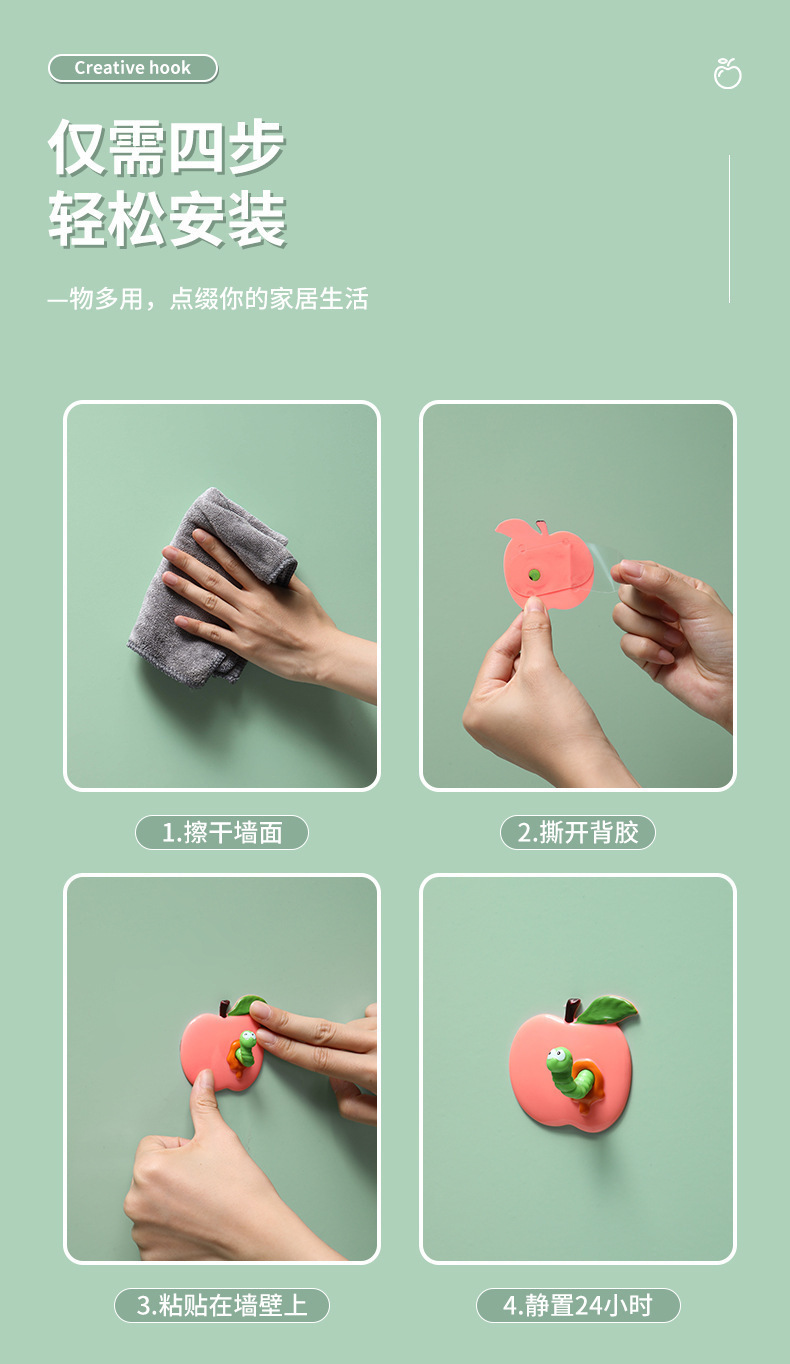 Creative hook

仅需四步
轻松安装

一物多用，点缀你的家居生活

1.擦干墙面

2.撕开背胶

3.粘贴在墙壁上

4.静置24小时