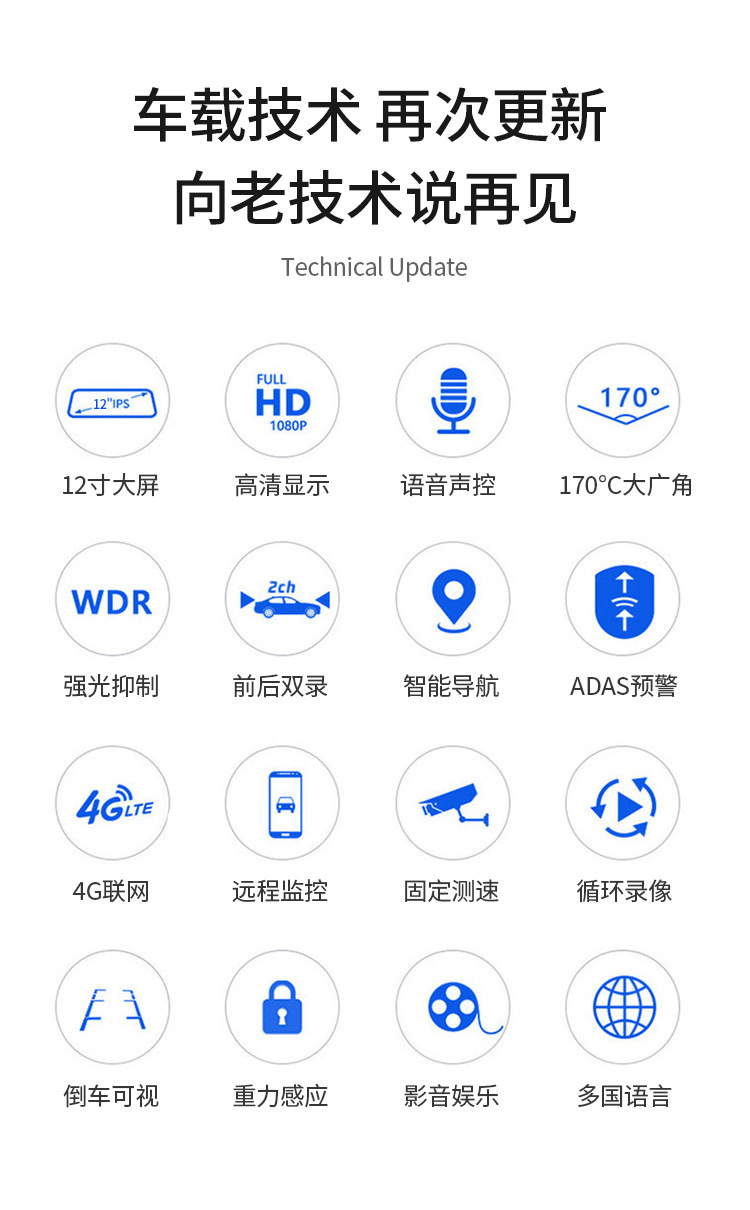 车载技术 再次更新
向老技术说再见

Technical Update

12"IPS
12寸大屏

FULL
HD
1080P
高清显示

语音声控

170°
170°C大广角

WDR
强光抑制

2ch
前后双录

智能导航

ADAS预警

4G LTE
4G联网

远程监控

固定测速

循环录像

倒车可视

重力感应

影音娱乐

多国语言