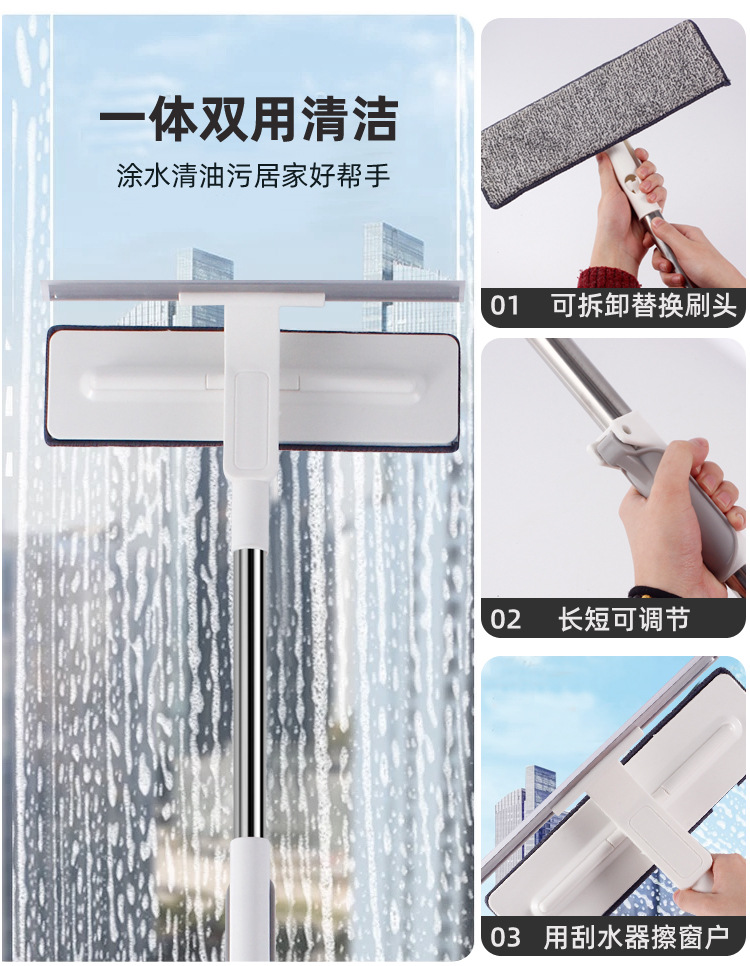 一体双用清洁

涂水清油污居家好帮手

01 可拆卸替换刷头

02 长短可调节

03 用刮水器擦窗户