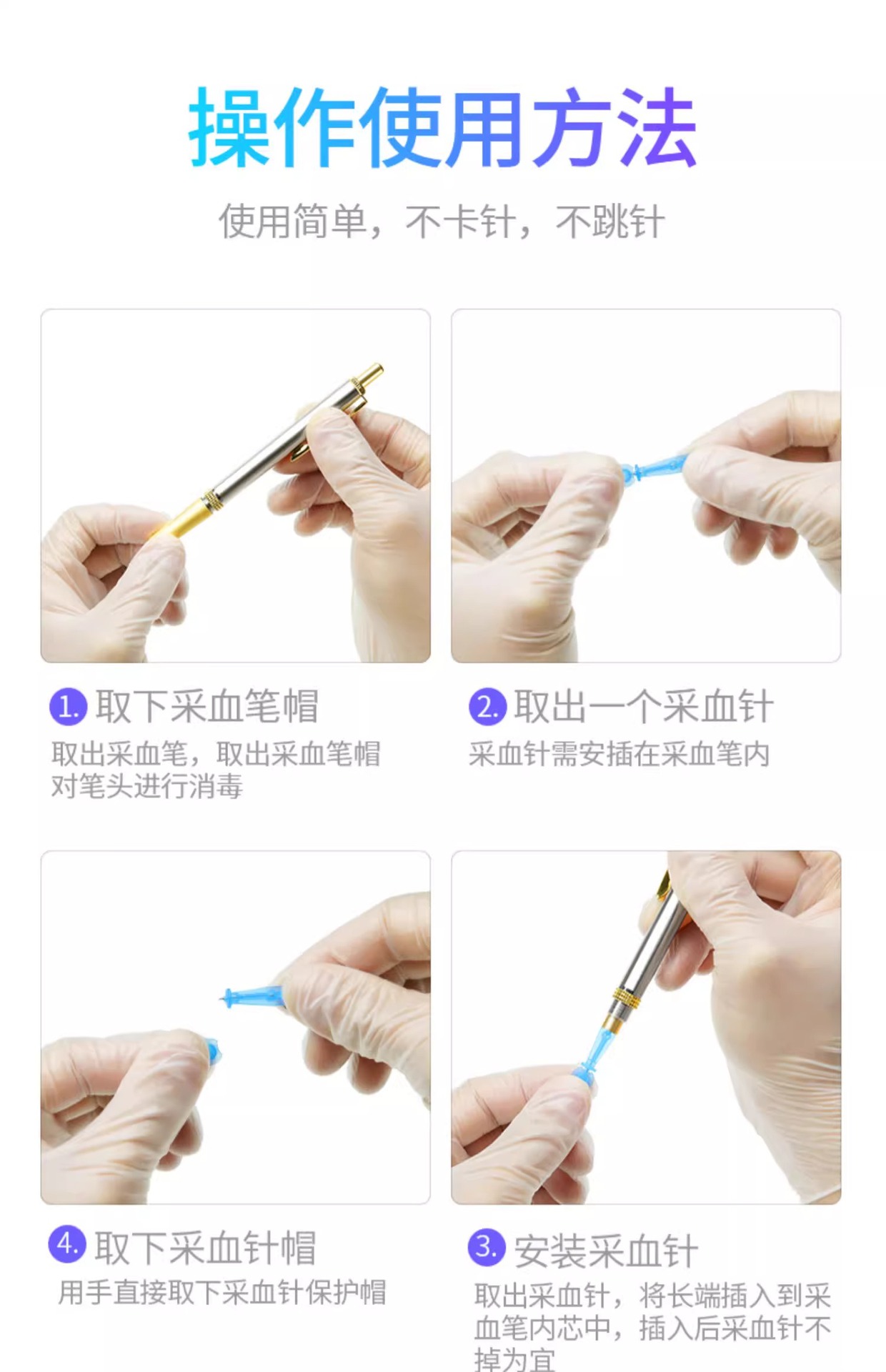 操作使用方法

使用简单，不卡针，不跳针

1. 取下采血笔帽

取出采血笔，取出采血笔帽对笔头进行消毒

2. 取出一个采血针

采血针需安插在采血笔内

4. 取下采血针帽

用手直接取下采血针保护帽

3. 安装采血针

取出采血针，将长端插入到采血笔内芯中，插入后采血针不掉为宜