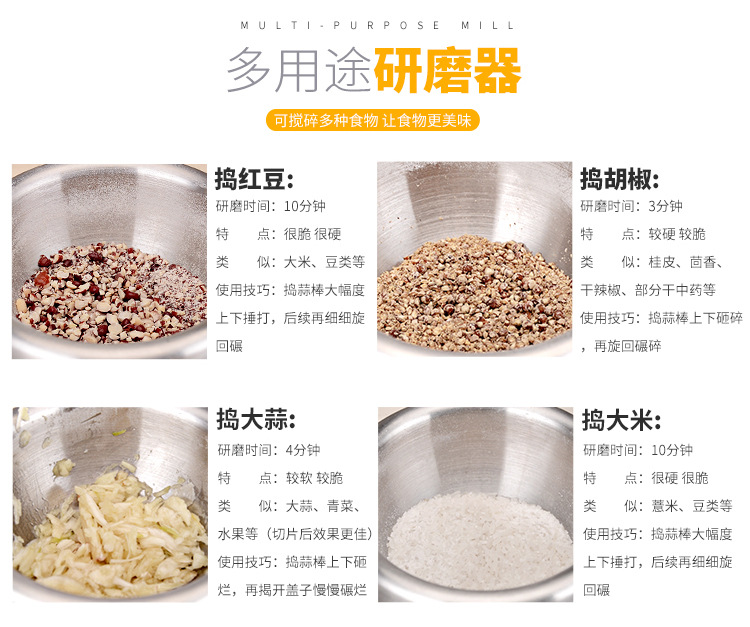 MULTI-PURPOSE MILL

多用途研磨器

可搅碎多种食物 让食物更美味

捣红豆:
研磨时间：10分钟
特　点：很脆 很硬
类　似：大米、豆类等
使用技巧：捣蒜棒大幅度上下捶打，后续再细细旋回碾

捣胡椒:
研磨时间：3分钟
特　点：较硬 较脆
类　似：桂皮、茴香、干辣椒、部分干中药等
使用技巧：捣蒜棒上下砸碎，再旋回碾碎

捣大蒜:
研磨时间：4分钟
特　点：较软 较脆
类　似：大蒜、青菜、水果等（切片后效果更佳）
使用技巧：捣蒜棒上下砸烂，再揭开盖子慢慢碾烂

捣大米:
研磨时间：10分钟
特　点：很硬 很脆
类　似：薏米、豆类等
使用技巧：捣蒜棒大幅度上下捶打，后续再细细旋回碾