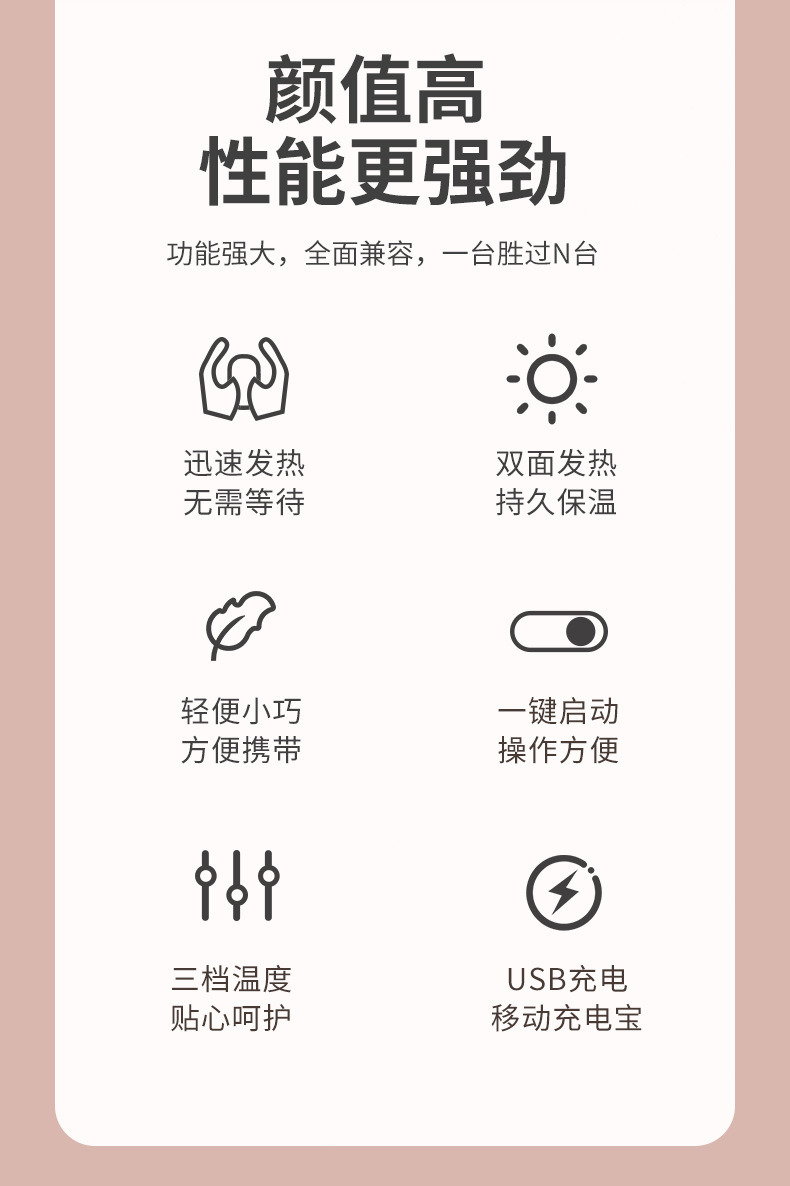 颜值高
性能更强劲

功能强大，全面兼容，一台胜过N台

迅速发热
无需等待

双面发热
持久保温

轻便小巧
方便携带

一键启动
操作方便

三档温度
贴心呵护

USB充电
移动充电宝