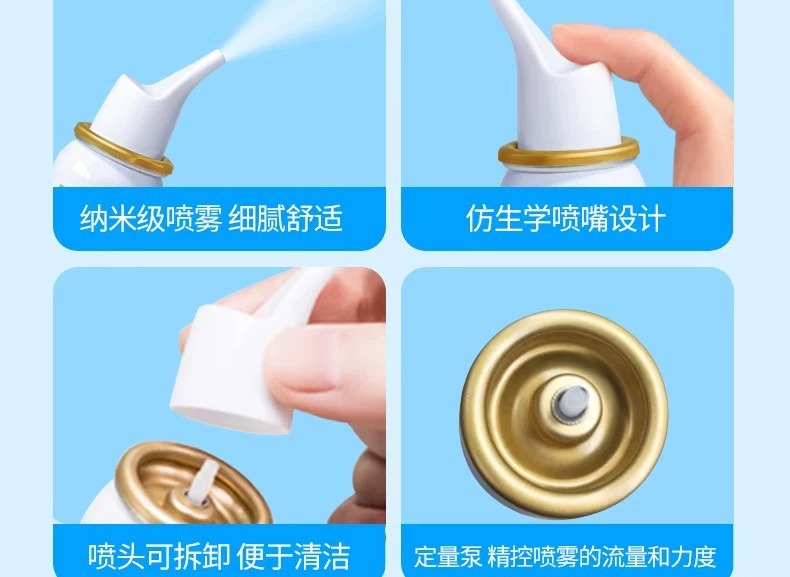 纳米级喷雾 细腻舒适

仿生学喷嘴设计

喷头可拆卸 便于清洁

定量泵 精控喷雾的流量和力度