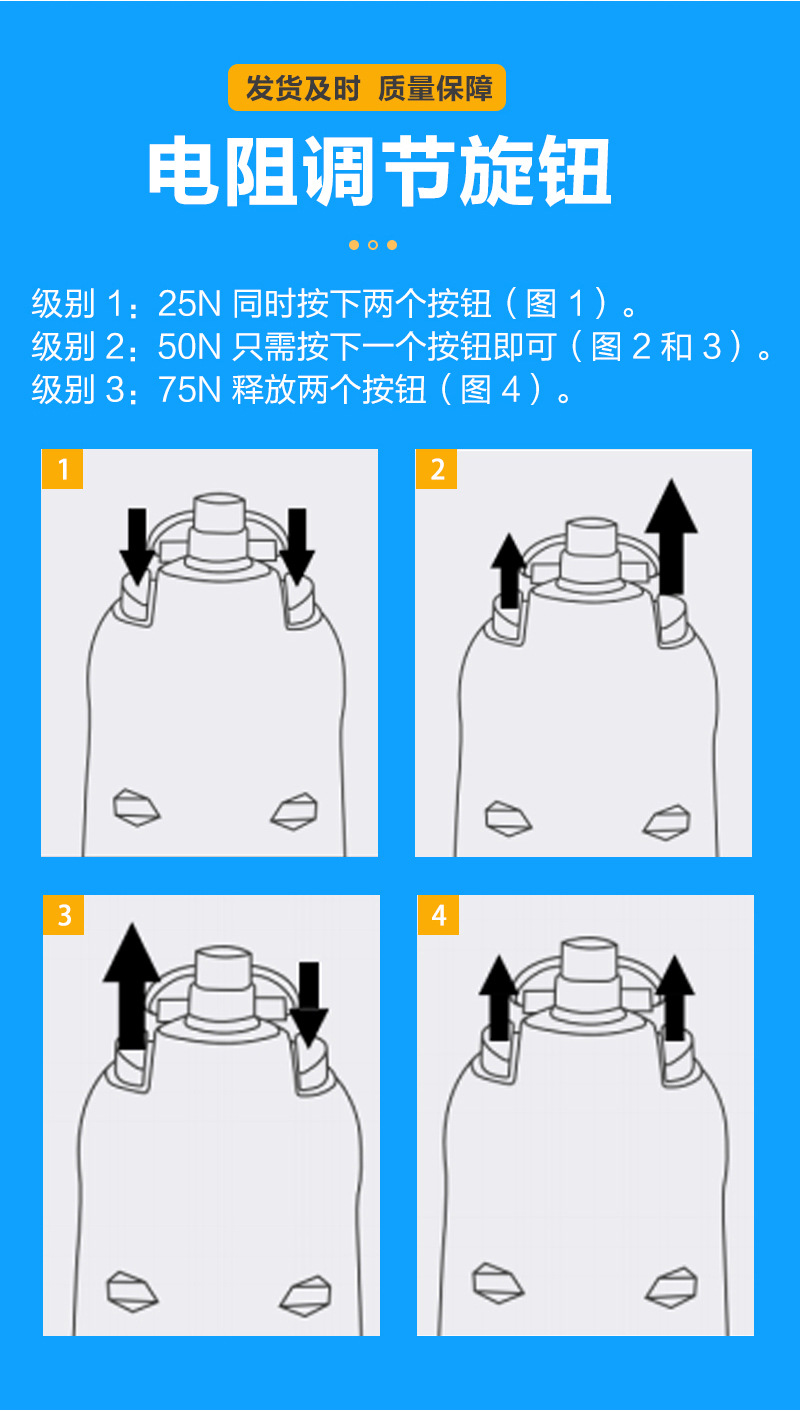 发货及时 质量保障

电阻调节旋钮

级别 1：25N 同时按下两个按钮（图 1）。
级别 2：50N 只需按下一个按钮即可（图 2 和 3）。
级别 3：75N 释放两个按钮（图 4）。

1

2

3

4