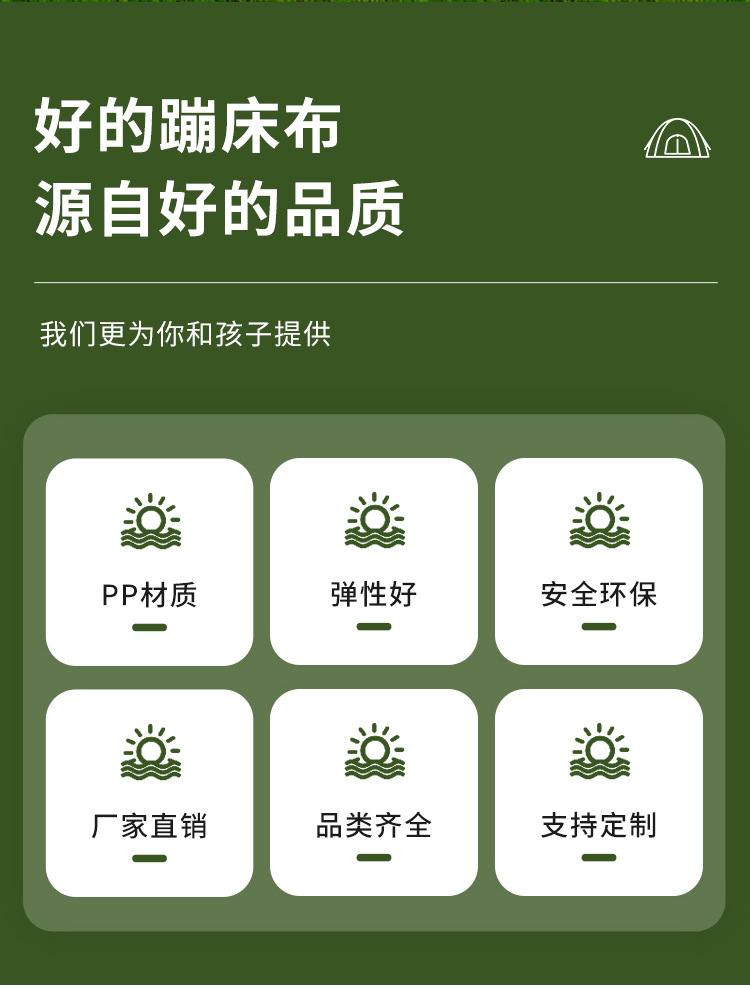 好的蹦床布
源自好的品质

我们更为你和孩子提供

PP材质

弹性好

安全环保

厂家直销

品类齐全

支持定制