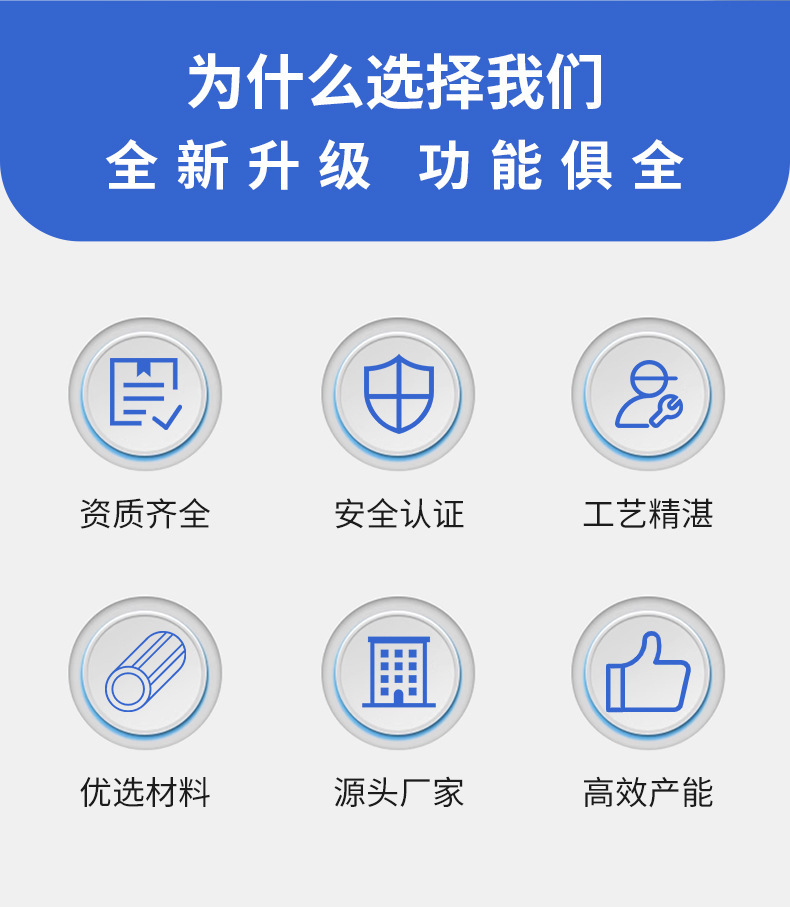 为什么选择我们

全新升级 功能俱全

资质齐全

安全认证

工艺精湛

优选材料

源头厂家

高效产能