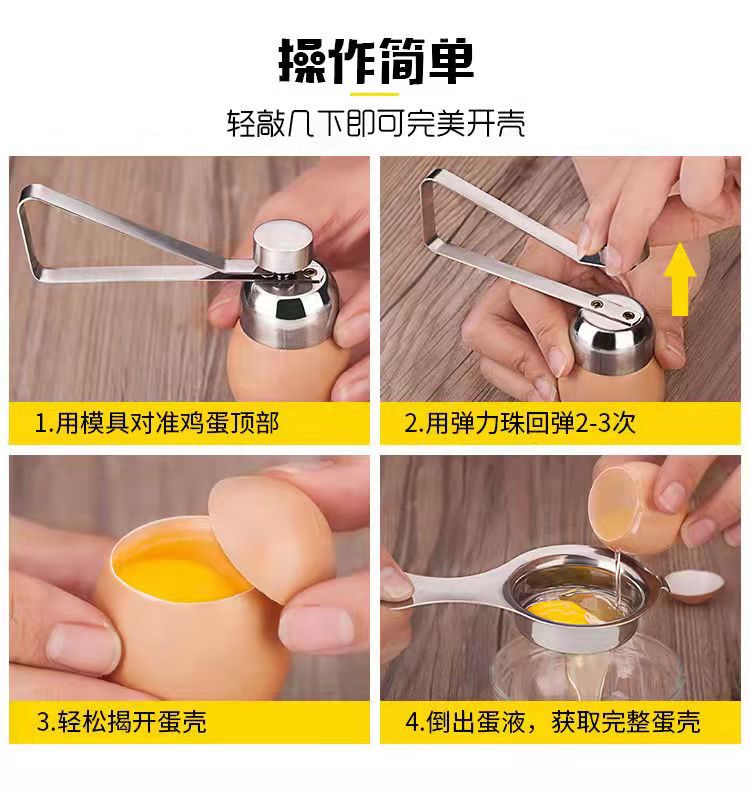 操作简单

轻敲几下即可完美开壳

1.用模具对准鸡蛋顶部

2.用弹力珠回弹2-3次

3.轻松揭开蛋壳

4.倒出蛋液，获取完整蛋壳